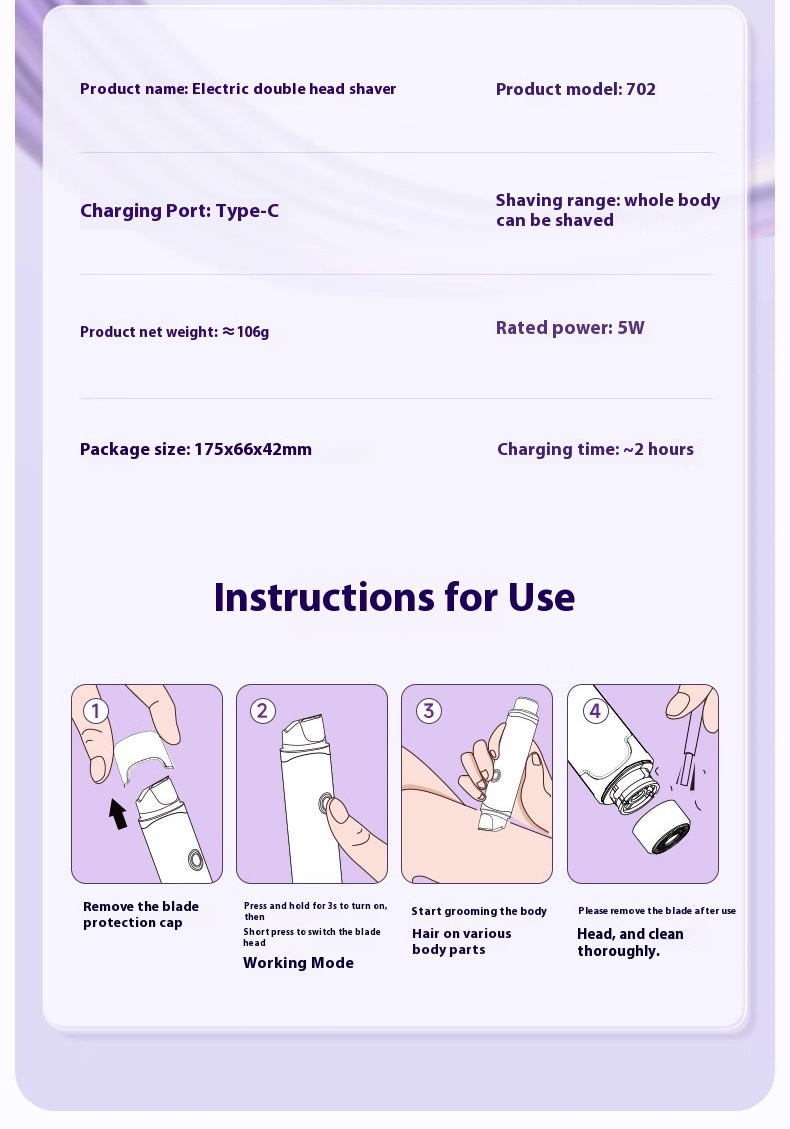 Product name: Electric double head shaver

Product model: 702

Charging Port: Type-C

Shaving range: whole body can be shaved

Product net weight: ≈106g

Rated power: 5W

Package size: 175x66x42mm

Charging time: ~2 hours

Instructions for Use

1

Remove the blade protection cap

2

Press and hold for 3s to turn on, then

Short press to switch the blade head

Working Mode

3

Start grooming the body

Hair on various body parts

4

Please remove the blade after use

Head, and clean thoroughly.