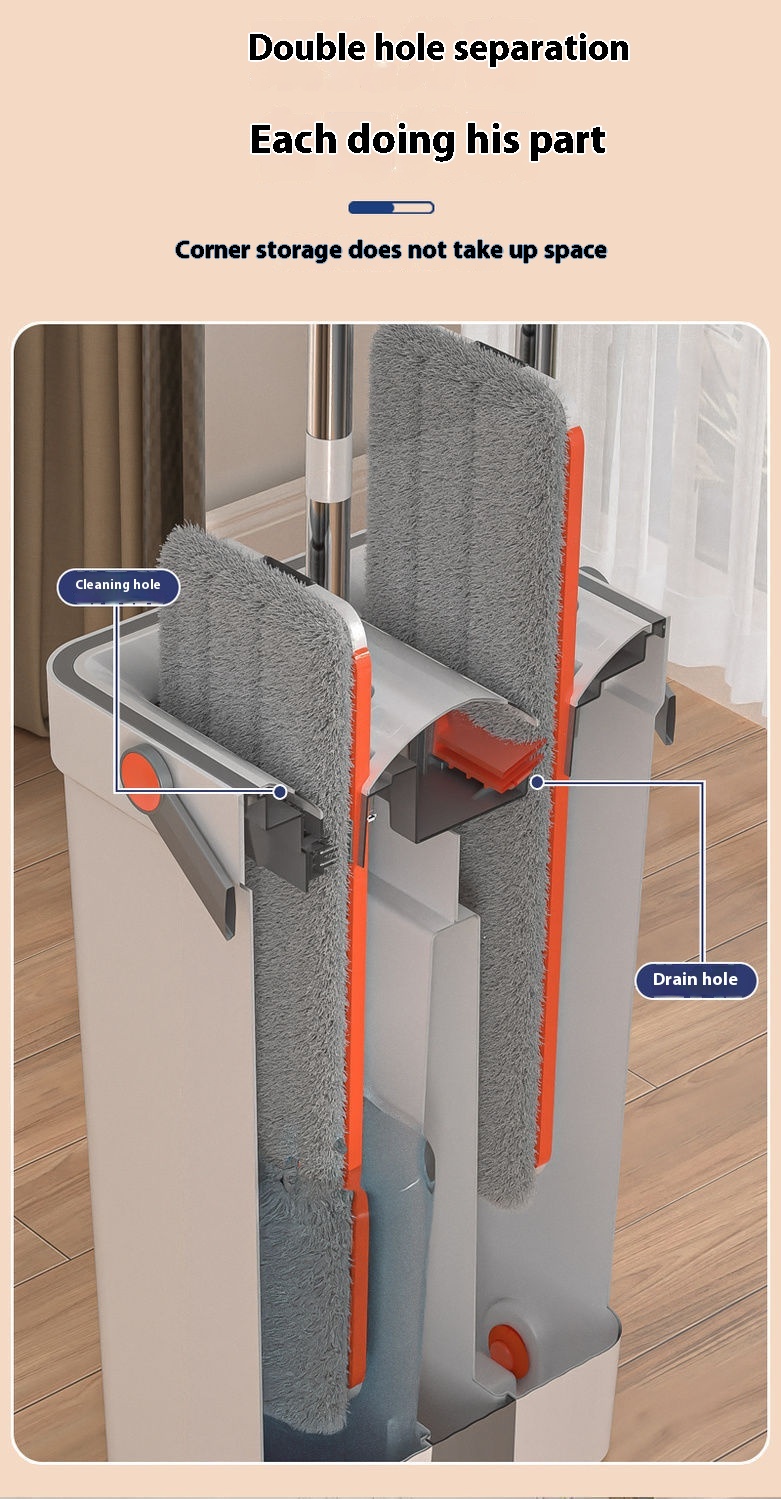 Double hole separation

Each doing his part

Corner storage does not take up space

Cleaning hole

Drain hole