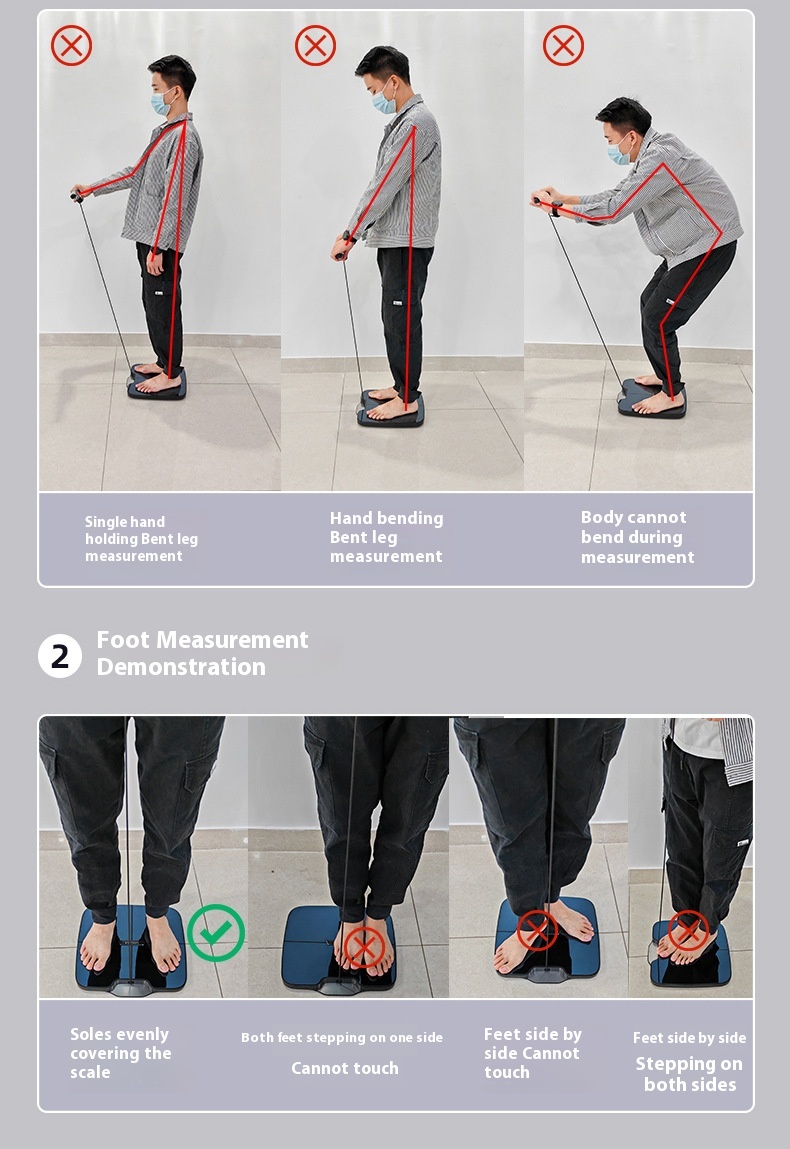 Single hand holding Bent leg measurement

Hand bending Bent leg measurement

Body cannot bend during measurement

2 Foot Measurement Demonstration

Soles evenly covering the scale

Both feet stepping on one side Cannot touch

Feet side by side Cannot touch

Feet side by side Stepping on both sides