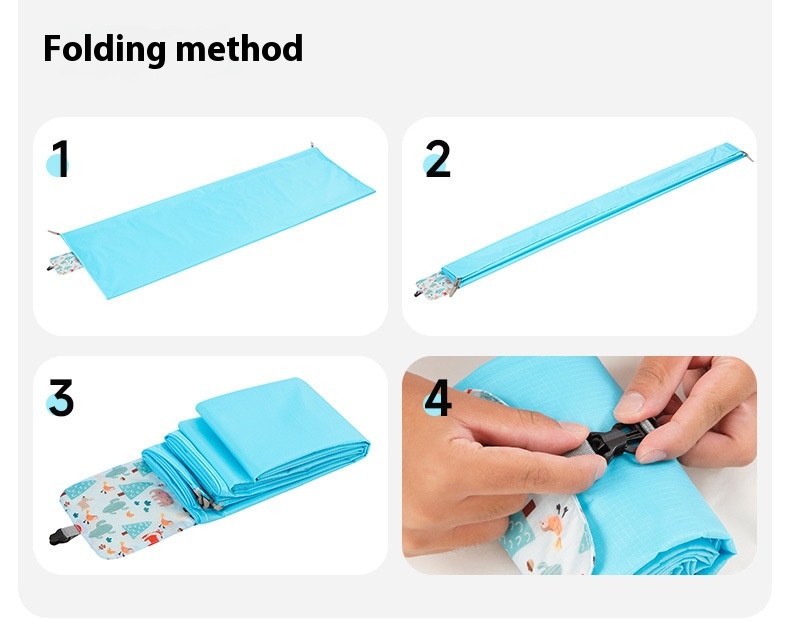 Folding method

1

2

3

4