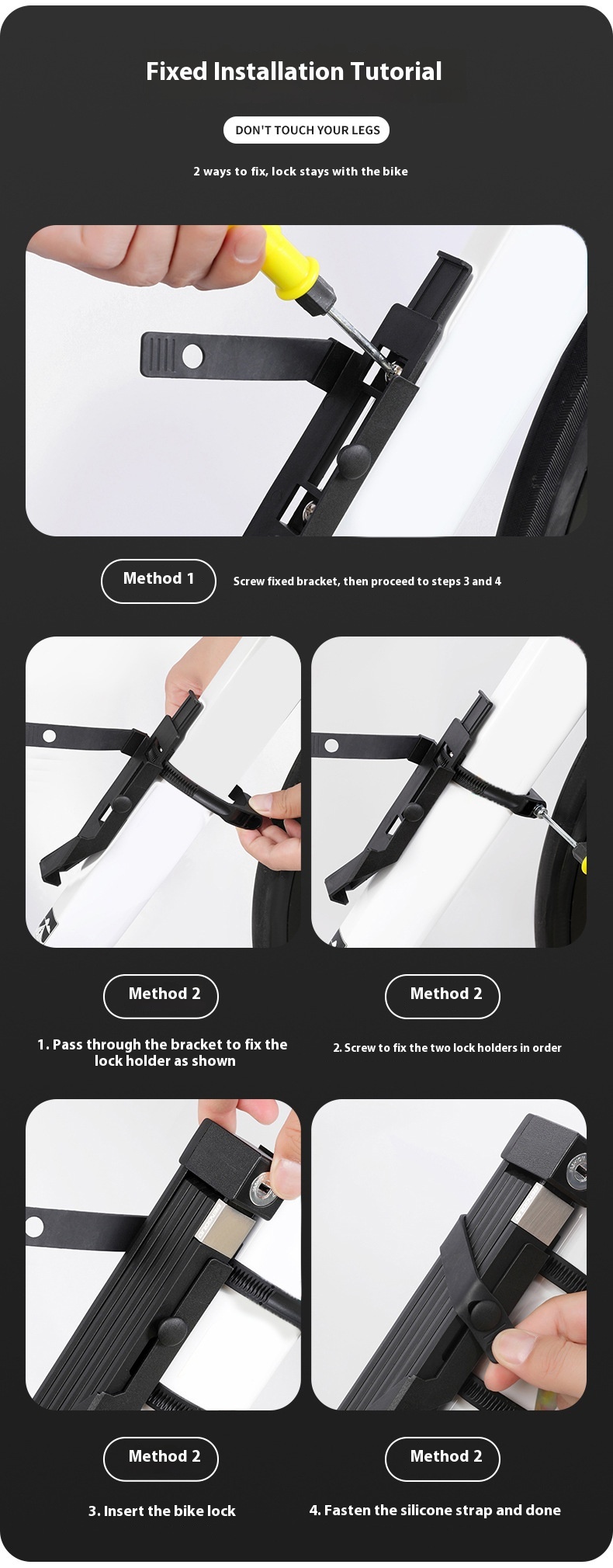 Fixed Installation Tutorial

DON'T TOUCH YOUR LEGS

2 ways to fix, lock stays with the bike

Method 1

Screw fixed bracket, then proceed to steps 3 and 4

Method 2

1. Pass through the bracket to fix the lock holder as shown

Method 2

2. Screw to fix the two lock holders in order

Method 2

3. Insert the bike lock

Method 2

4. Fasten the silicone strap and done