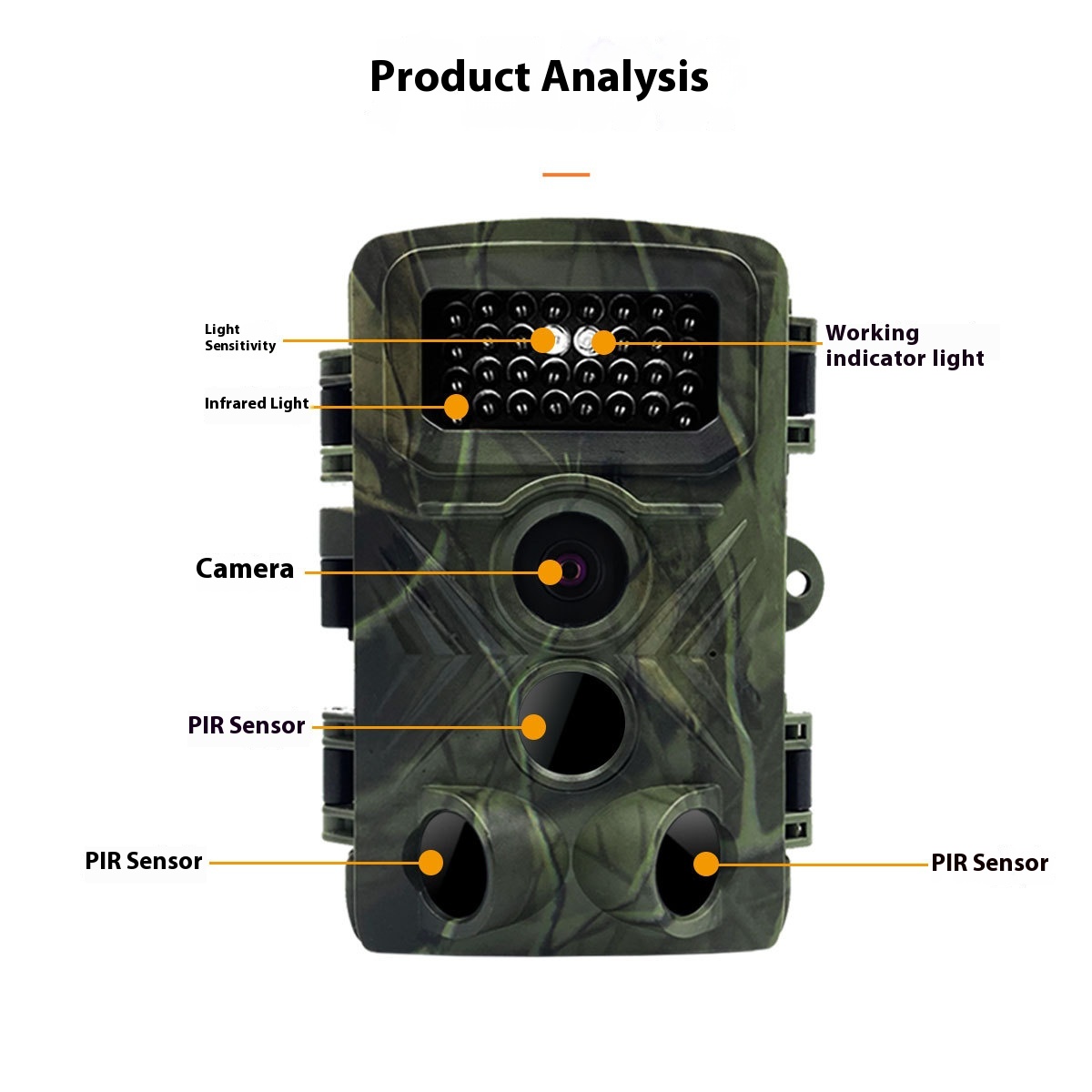 Product Analysis

Light Sensitivity

Working indicator light

Infrared Light

Camera

PIR Sensor

PIR Sensor

PIR Sensor