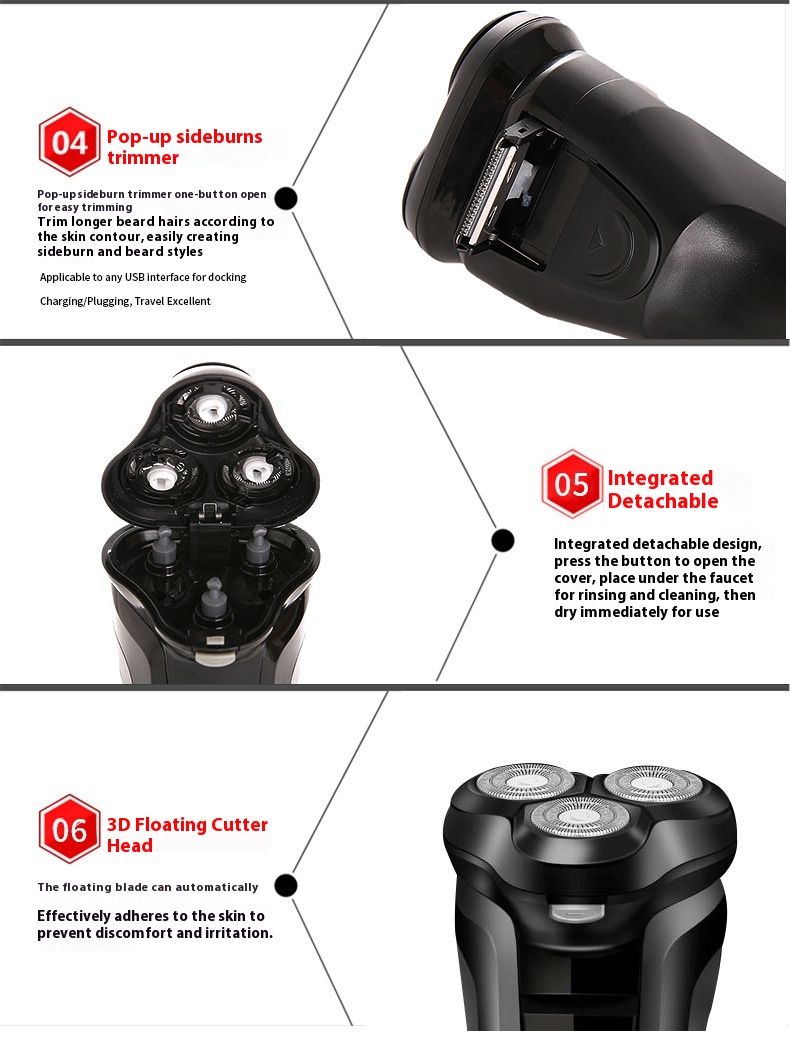 04 Pop-up sideburns trimmer

Pop-up sideburn trimmer one-button open for easy trimming
Trim longer beard hairs according to the skin contour, easily creating sideburn and beard styles

Applicable to any USB interface for docking

Charging/Plugging, Travel Excellent

05 Integrated Detachable

Integrated detachable design, press the button to open the cover, place under the faucet for rinsing and cleaning, then dry immediately for use

06 3D Floating Cutter Head

The floating blade can automatically

Effectively adheres to the skin to prevent discomfort and irritation.