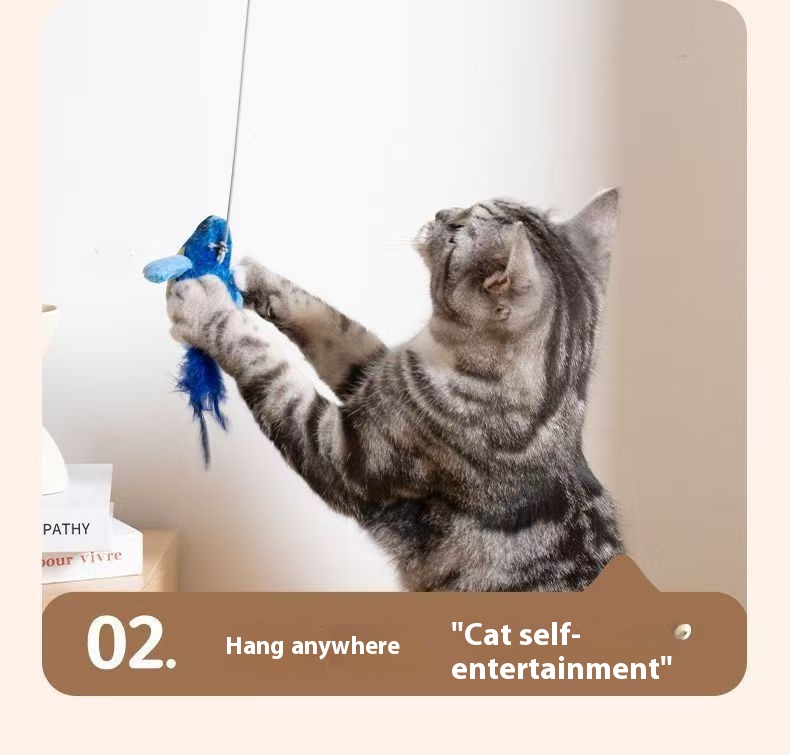 PATHY
pour vivre

02.

Hang anywhere

"Cat self-entertainment"