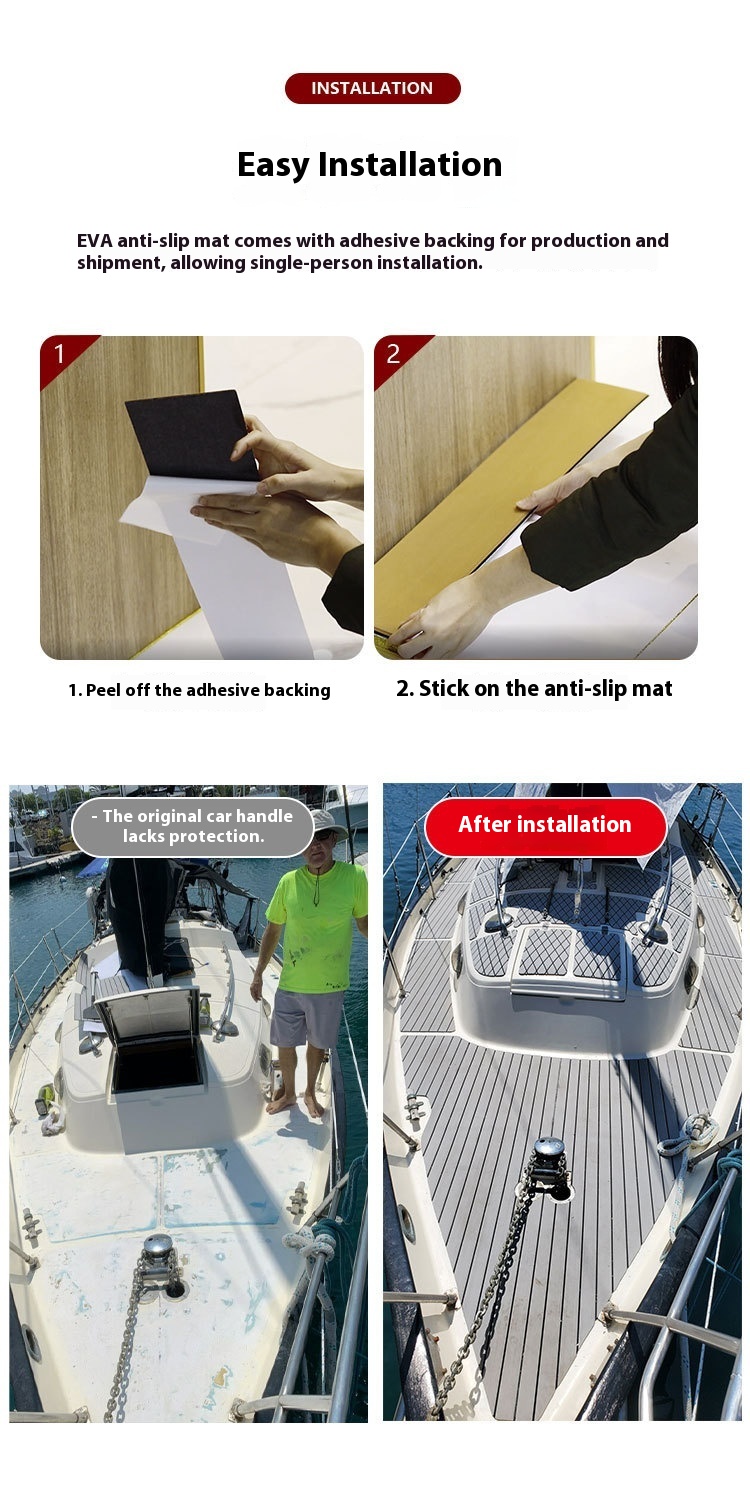 INSTALLATION

Easy Installation

EVA anti-slip mat comes with adhesive backing for production and shipment, allowing single-person installation.

1

2

1. Peel off the adhesive backing

2. Stick on the anti-slip mat

- The original car handle lacks protection.

After installation