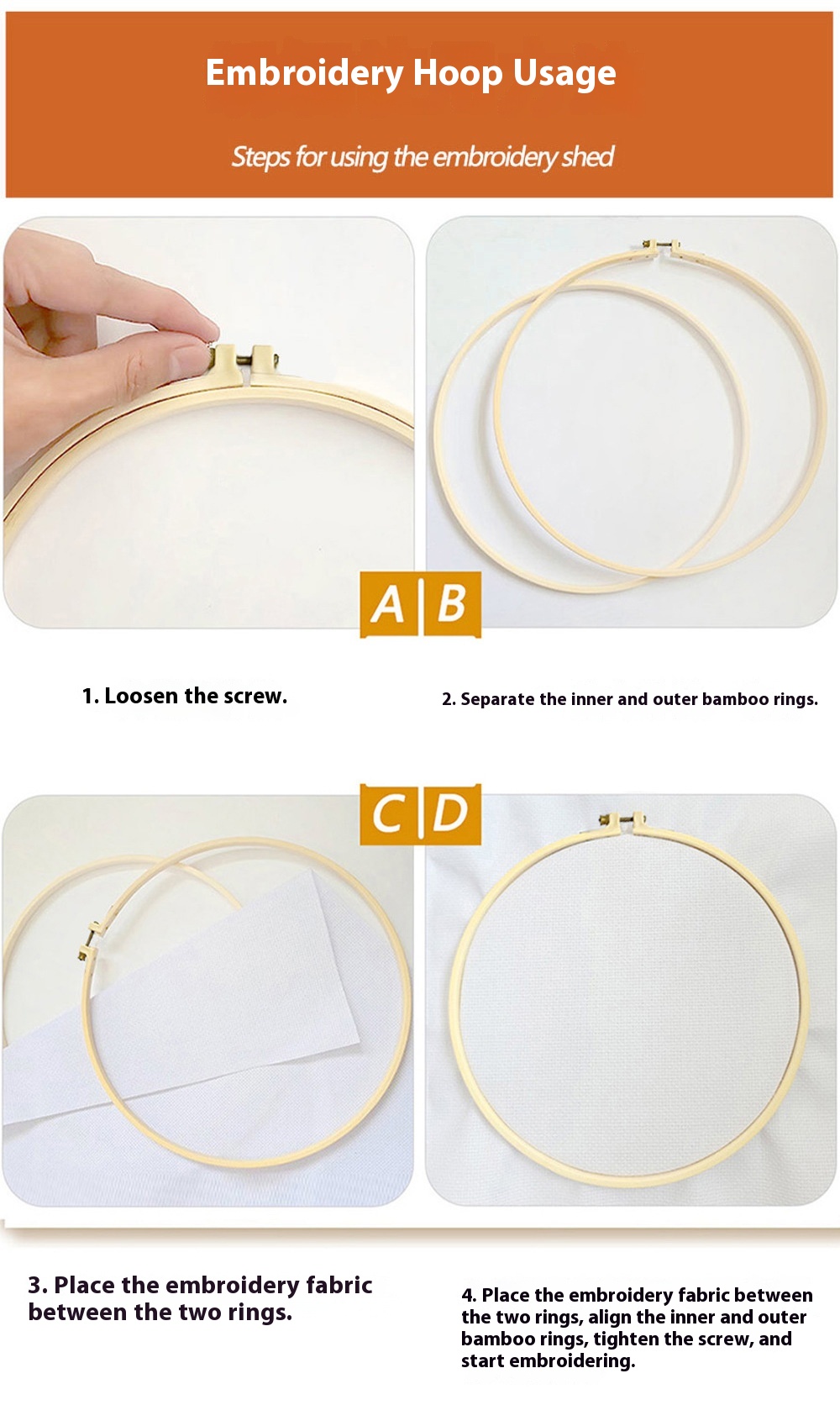 Embroidery Hoop Usage

Steps for using the embroidery shed

A B

1. Loosen the screw.

2. Separate the inner and outer bamboo rings.

C D

3. Place the embroidery fabric between the two rings.

4. Place the embroidery fabric between the two rings, align the inner and outer bamboo rings, tighten the screw, and start embroidering.