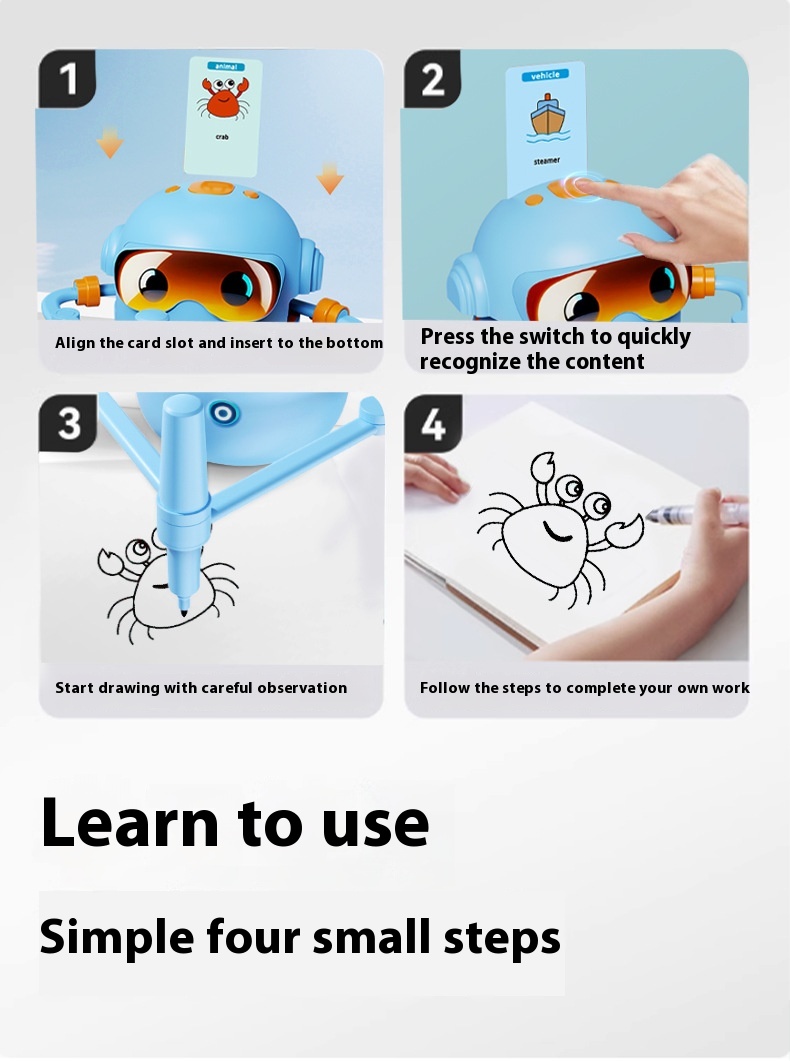 1

animal

crab

Align the card slot and insert to the bottom

2

vehicle

steamer

Press the switch to quickly recognize the content

3

Start drawing with careful observation

4

Follow the steps to complete your own work

Learn to use

Simple four small steps