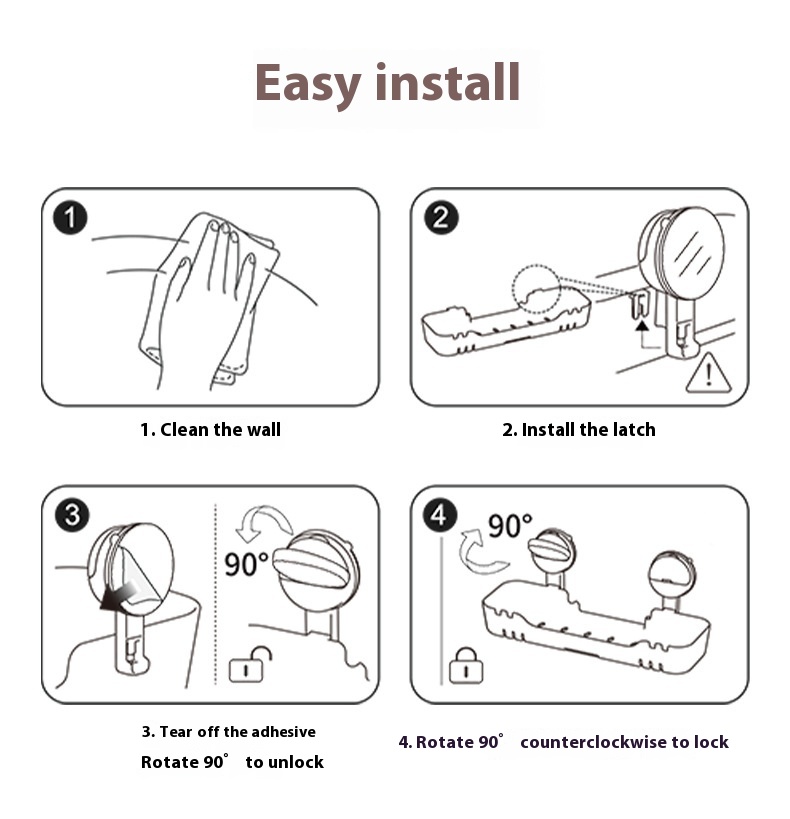 Easy install

1

1. Clean the wall

2

2. Install the latch

3

90°

3. Tear off the adhesive
Rotate 90° to unlock

4

90°

4. Rotate 90° counterclockwise to lock