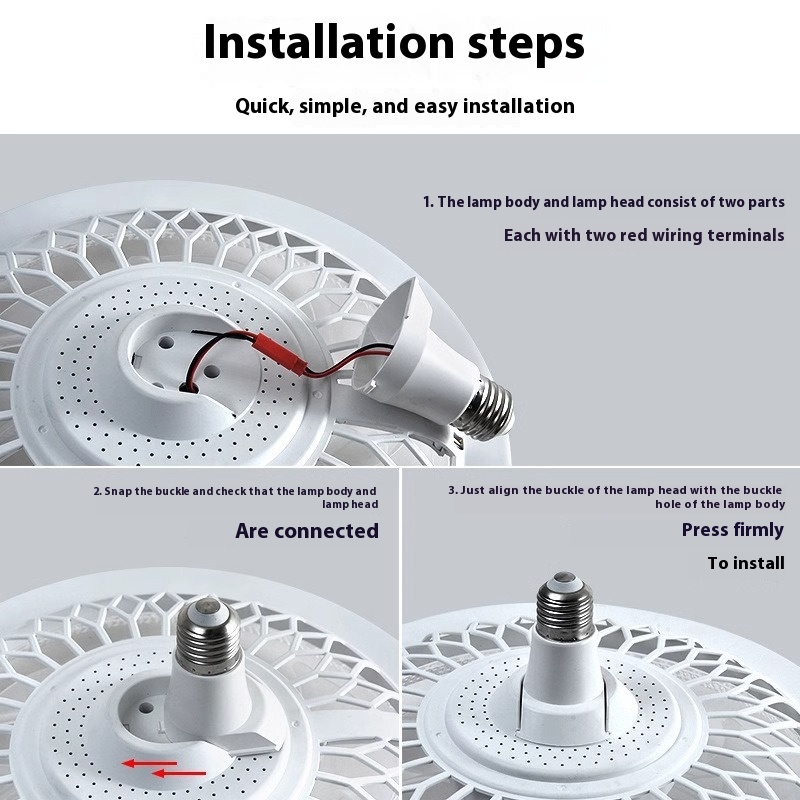 Installation steps

Quick, simple, and easy installation

1. The lamp body and lamp head consist of two parts

Each with two red wiring terminals

2. Snap the buckle and check that the lamp body and lamp head

Are connected

3. Just align the buckle of the lamp head with the buckle hole of the lamp body

Press firmly

To install