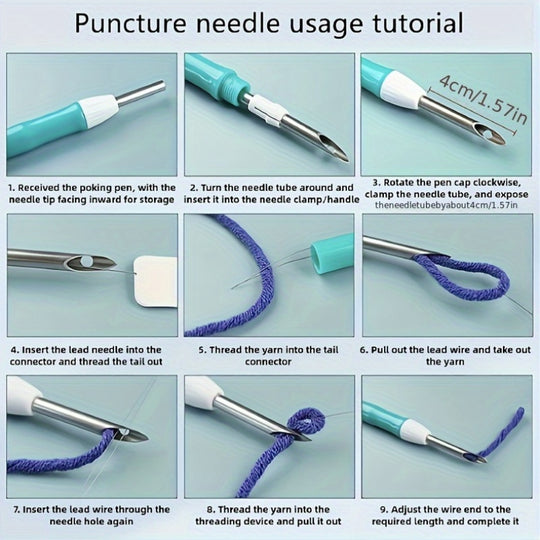 Puncture needle usage tutorial

1. Received the poking pen, with the needle tip facing inward for storage

2. Turn the needle tube around and insert it into the needle clamp/handle

4cm/1.57in

3. Rotate the pen cap clockwise, clamp the needle tube, and expose theneedletubebyabout4cm/1.57in

4. Insert the lead needle into the connector and thread the tail out

5. Thread the yarn into the tail connector

6. Pull out the lead wire and take out the yarn

7. Insert the lead wire through the needle hole again

8. Thread the yarn into the threading device and pull it out

9. Adjust the wire end to the required length and complete it