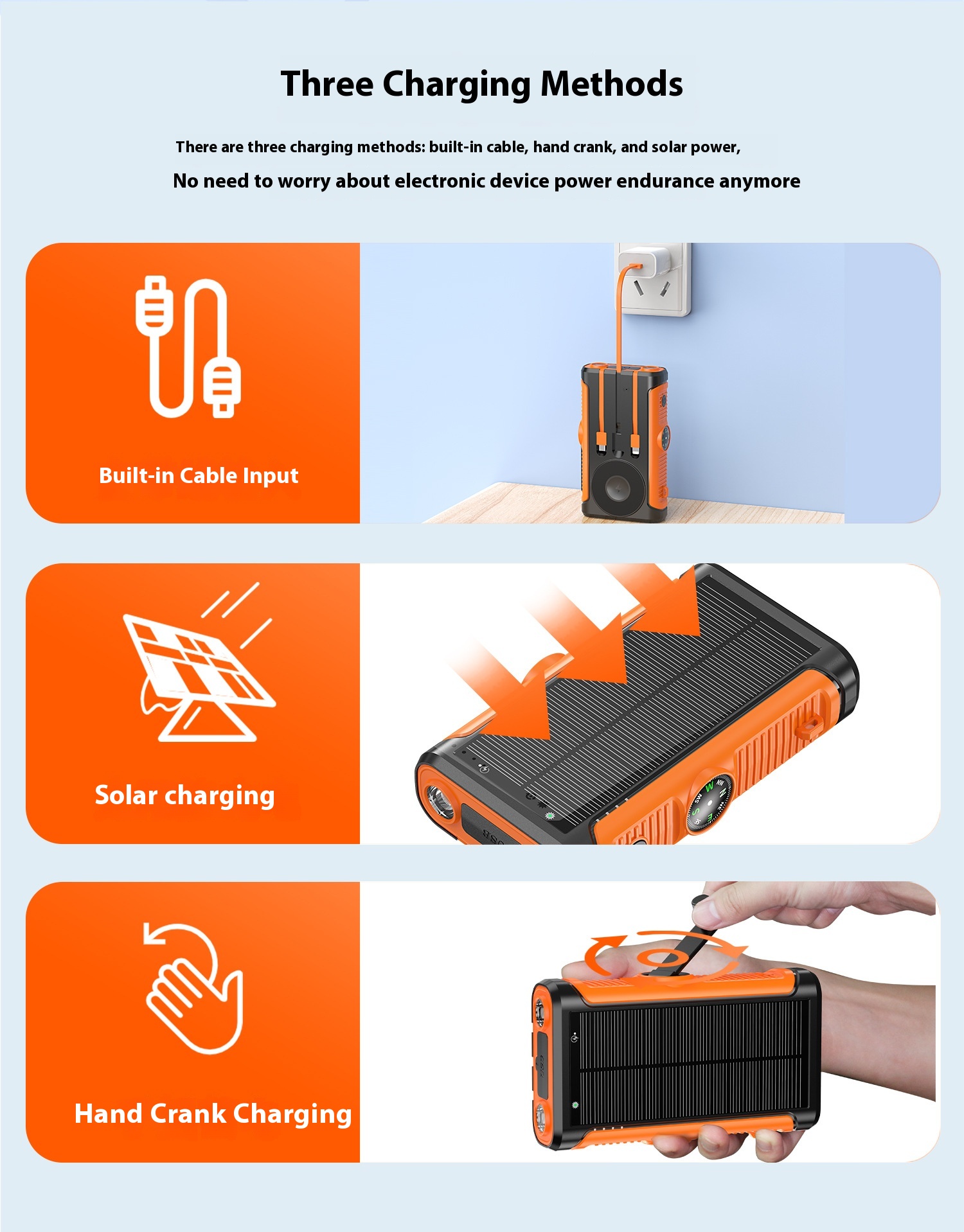 Three Charging Methods

There are three charging methods: built-in cable, hand crank, and solar power,

No need to worry about electronic device power endurance anymore

Built-in Cable Input

Solar charging

Hand Crank Charging