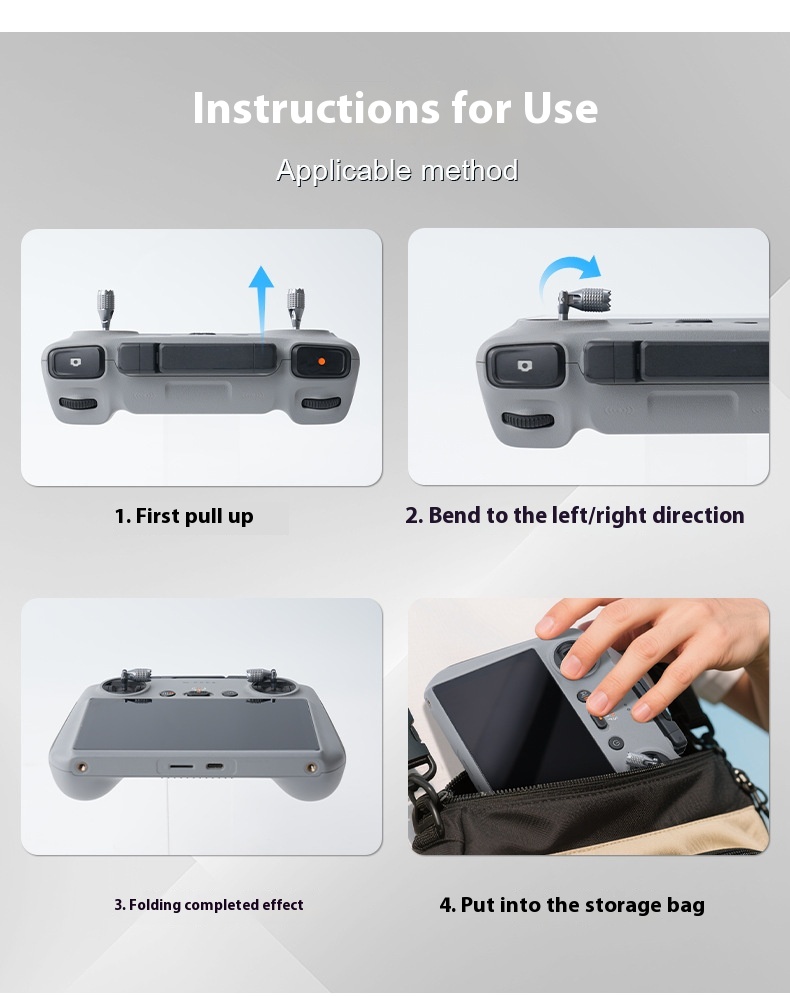 Instructions for Use

Applicable method

1. First pull up

2. Bend to the left/right direction

3. Folding completed effect

4. Put into the storage bag