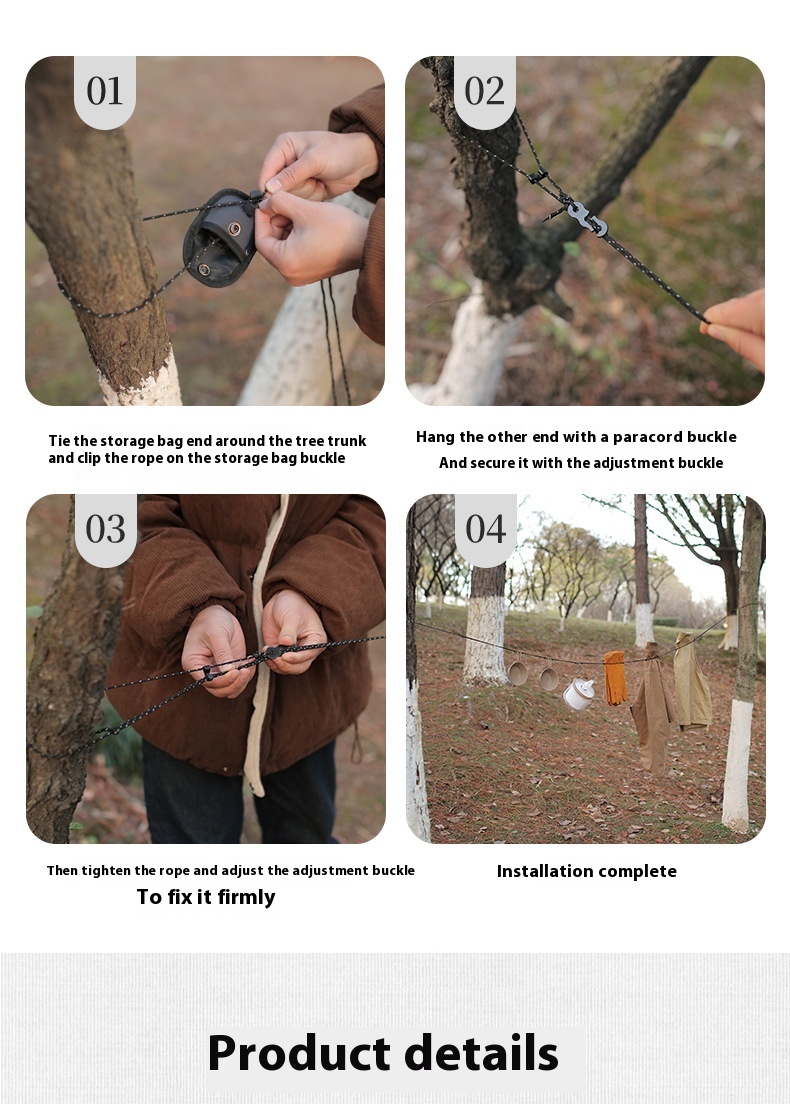 01

Tie the storage bag end around the tree trunk and clip the rope on the storage bag buckle

02

Hang the other end with a paracord buckle
And secure it with the adjustment buckle

03

Then tighten the rope and adjust the adjustment buckle
To fix it firmly

04

Installation complete

Product details