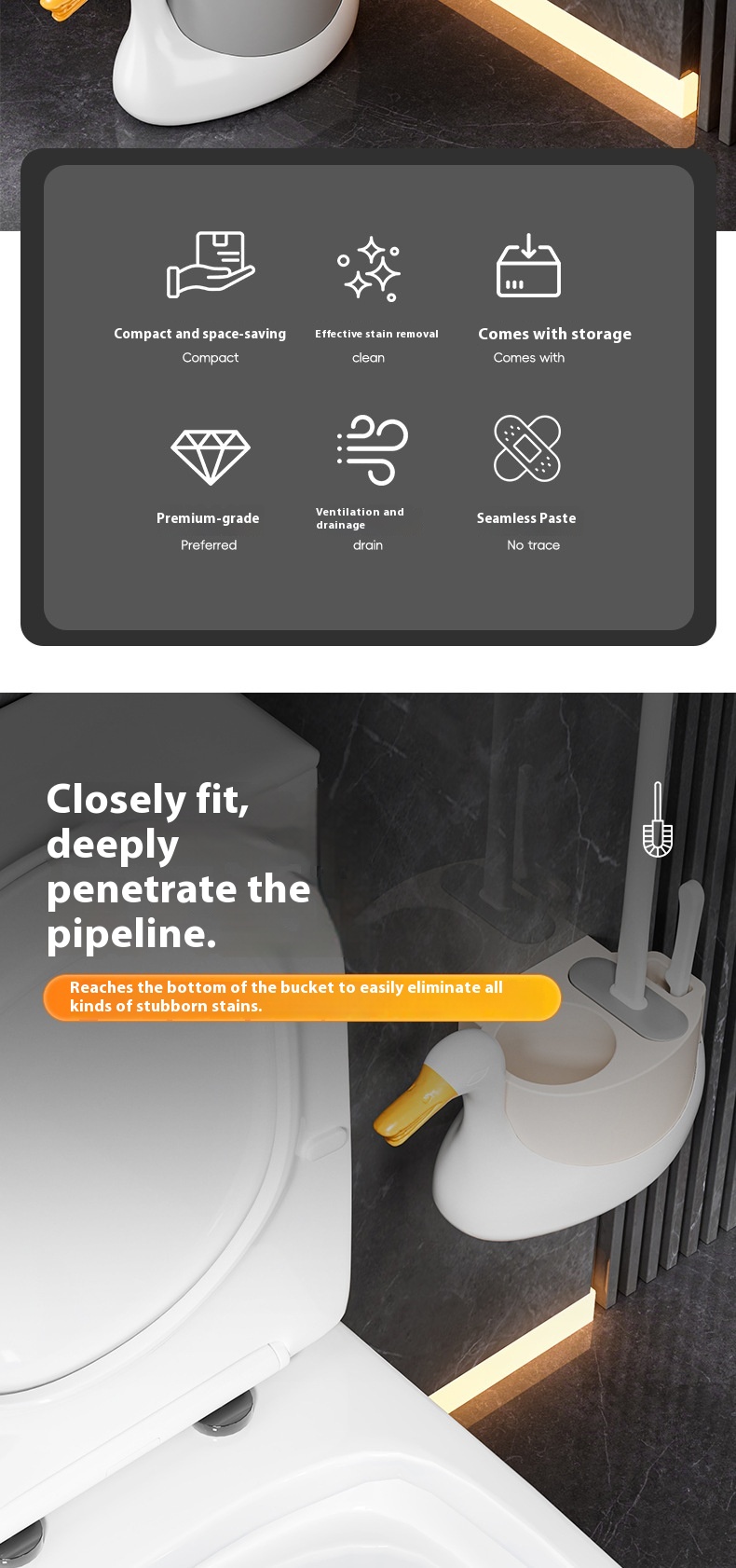 Compact and space-saving
Compact

Effective stain removal
clean

Comes with storage
Comes with

Premium-grade
Preferred

Ventilation and drainage
drain

Seamless Paste
No trace

Closely fit, deeply penetrate the pipeline.

Reaches the bottom of the bucket to easily eliminate all kinds of stubborn stains.