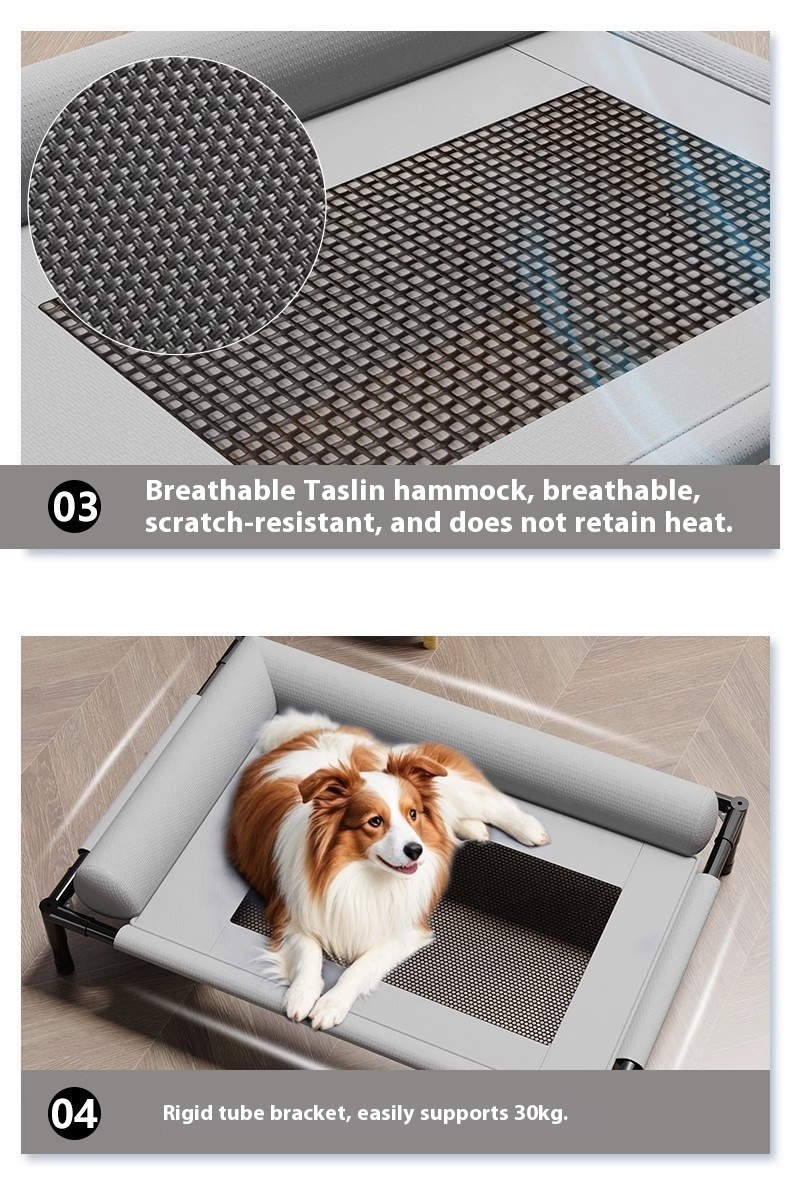 03

Breathable Taslin hammock, breathable, scratch-resistant, and does not retain heat.

04

Rigid tube bracket, easily supports 30kg.