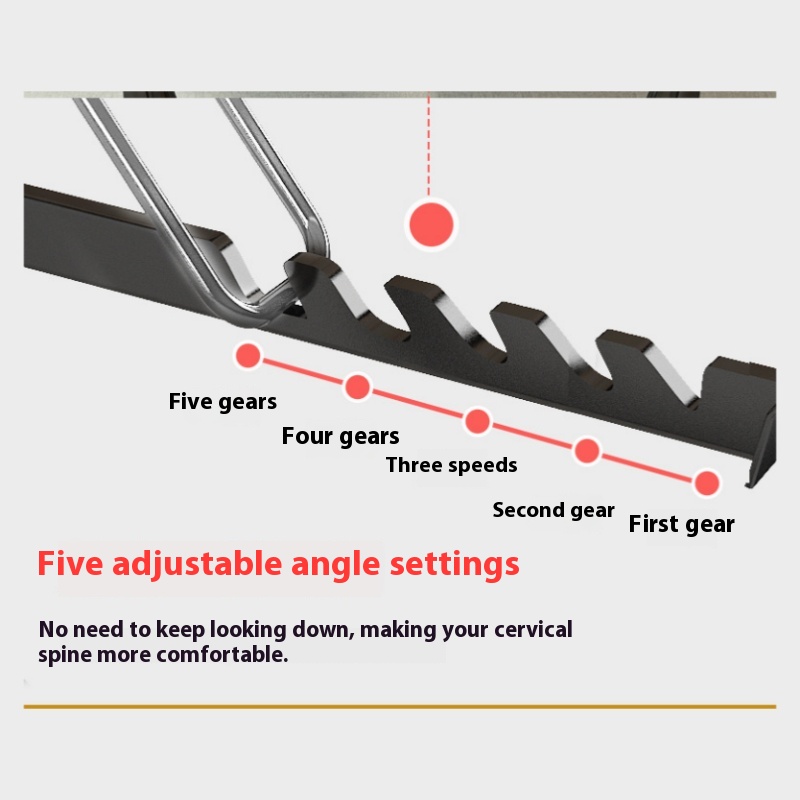 Five gears
Four gears
Three speeds
Second gear
First gear

Five adjustable angle settings

No need to keep looking down, making your cervical spine more comfortable.