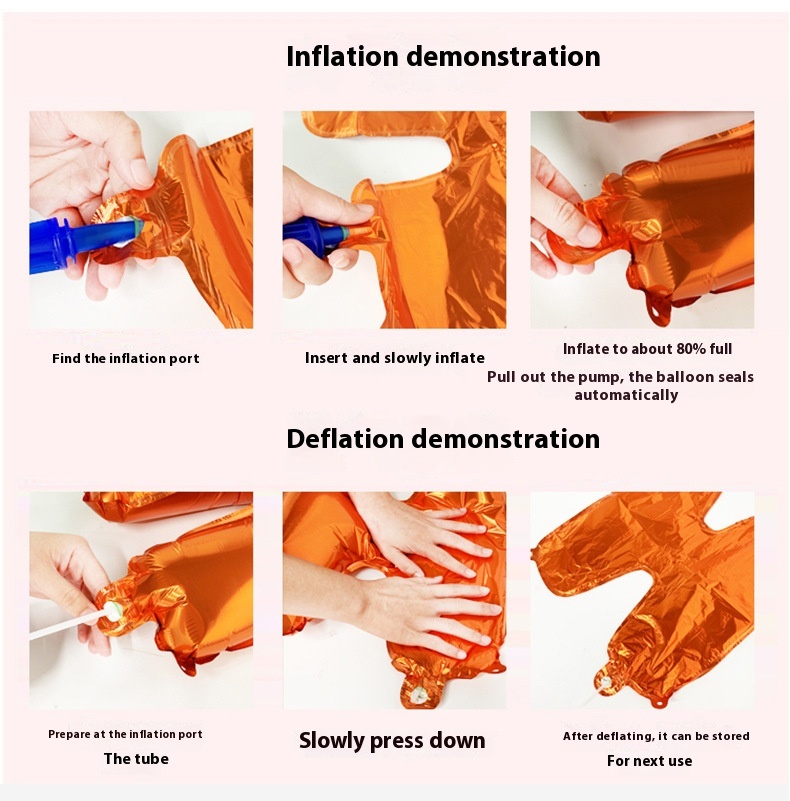 Inflation demonstration

Find the inflation port

Insert and slowly inflate

Inflate to about 80% full
Pull out the pump, the balloon seals automatically

Deflation demonstration

Prepare at the inflation port
The tube

Slowly press down

After deflating, it can be stored
For next use