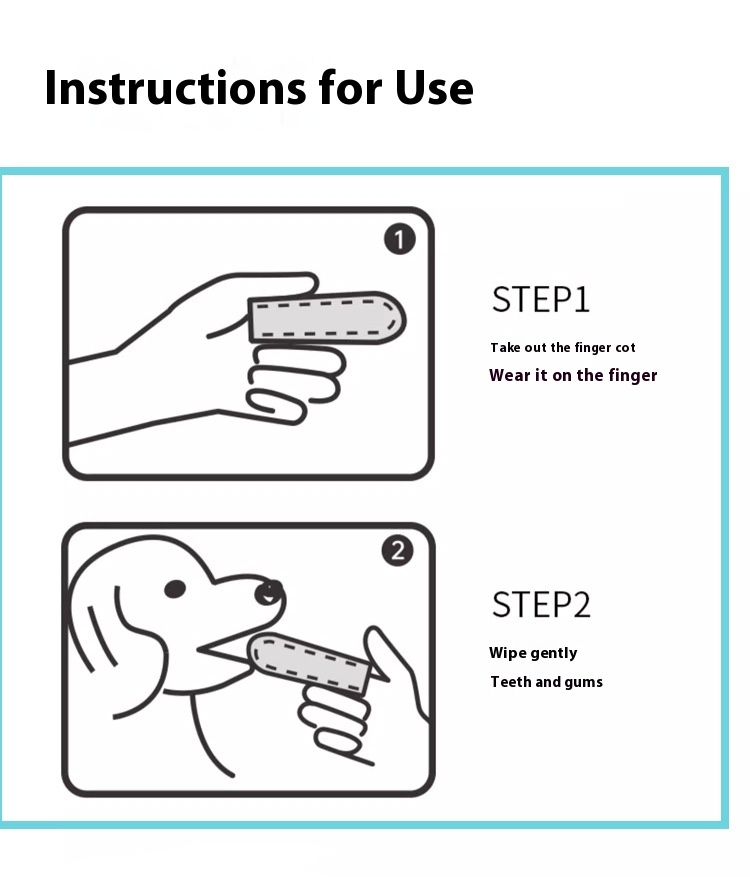 Instructions for Use

1

STEP1

Take out the finger cot

Wear it on the finger

2

STEP2

Wipe gently

Teeth and gums