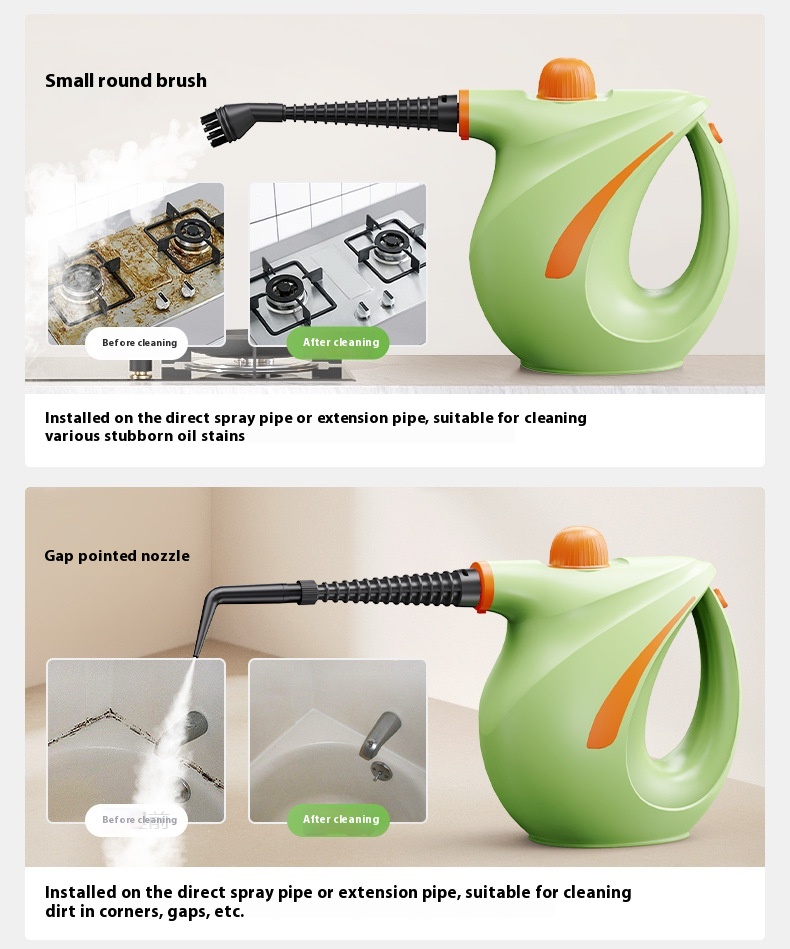 Small round brush

Before cleaning

After cleaning

Installed on the direct spray pipe or extension pipe, suitable for cleaning various stubborn oil stains

Gap pointed nozzle

Before cleaning

After cleaning

Installed on the direct spray pipe or extension pipe, suitable for cleaning dirt in corners, gaps, etc.