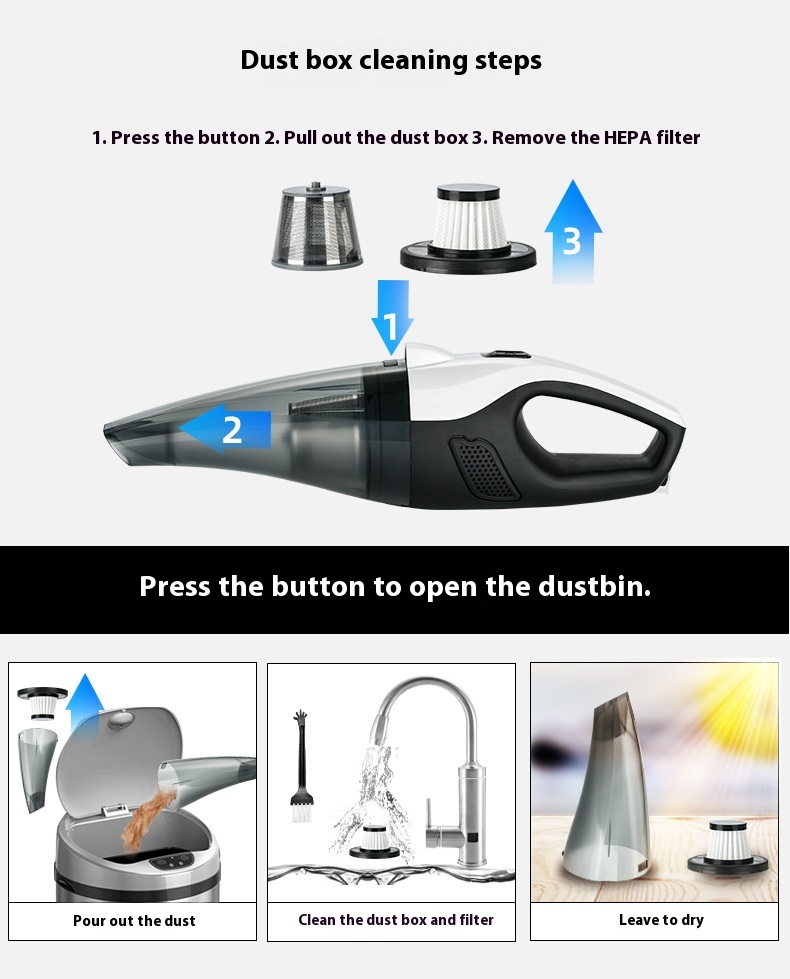 Dust box cleaning steps

1. Press the button 2. Pull out the dust box 3. Remove the HEPA filter

3

1

2

Press the button to open the dustbin.

Pour out the dust

Clean the dust box and filter

Leave to dry