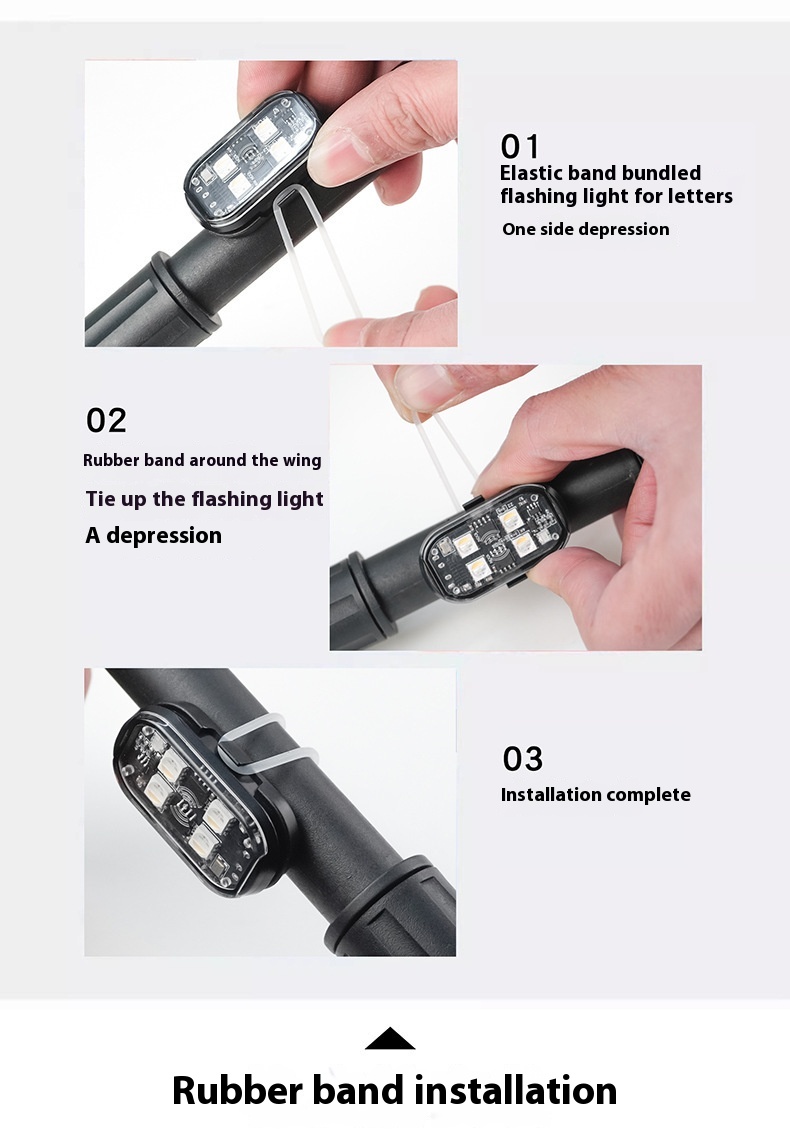 01
Elastic band bundled flashing light for letters

One side depression

02

Rubber band around the wing

Tie up the flashing light

A depression

03

Installation complete

Rubber band installation