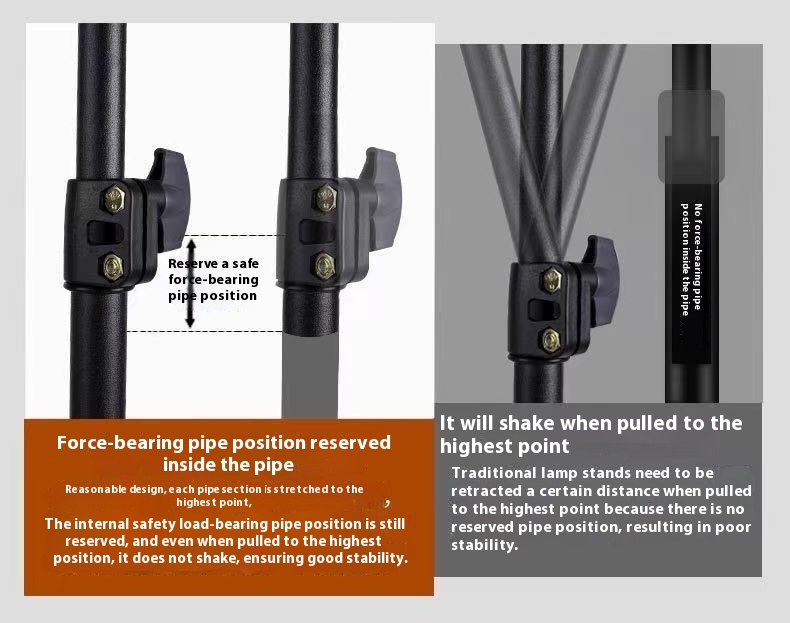 Reserve a safe force-bearing pipe position

No force-bearing pipe position inside the pipe

Force-bearing pipe position reserved inside the pipe

Reasonable design, each pipe section is stretched to the highest point,

The internal safety load-bearing pipe position is still reserved, and even when pulled to the highest position, it does not shake, ensuring good stability.

It will shake when pulled to the highest point

Traditional lamp stands need to be retracted a certain distance when pulled to the highest point because there is no reserved pipe position, resulting in poor stability.