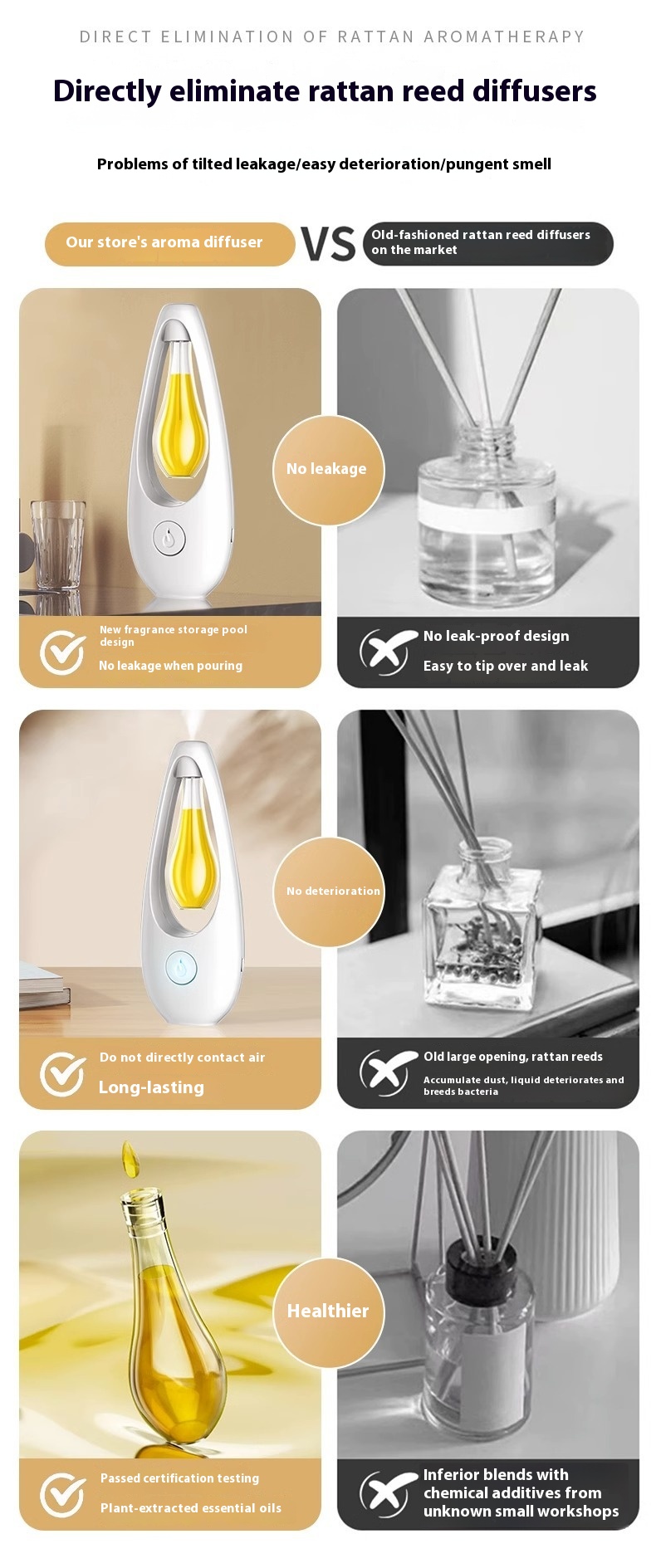 DIRECT ELIMINATION OF RATTAN AROMATHERAPY

Directly eliminate rattan reed diffusers

Problems of tilted leakage/easy deterioration/pungent smell

Our store's aroma diffuser

VS

Old-fashioned rattan reed diffusers on the market

No leakage

New fragrance storage pool design

No leakage when pouring

No leak-proof design

Easy to tip over and leak

No deterioration

Do not directly contact air

Long-lasting

Old large opening, rattan reeds

Accumulate dust, liquid deteriorates and breeds bacteria

Healthier

Passed certification testing

Plant-extracted essential oils

Inferior blends with chemical additives from unknown small workshops