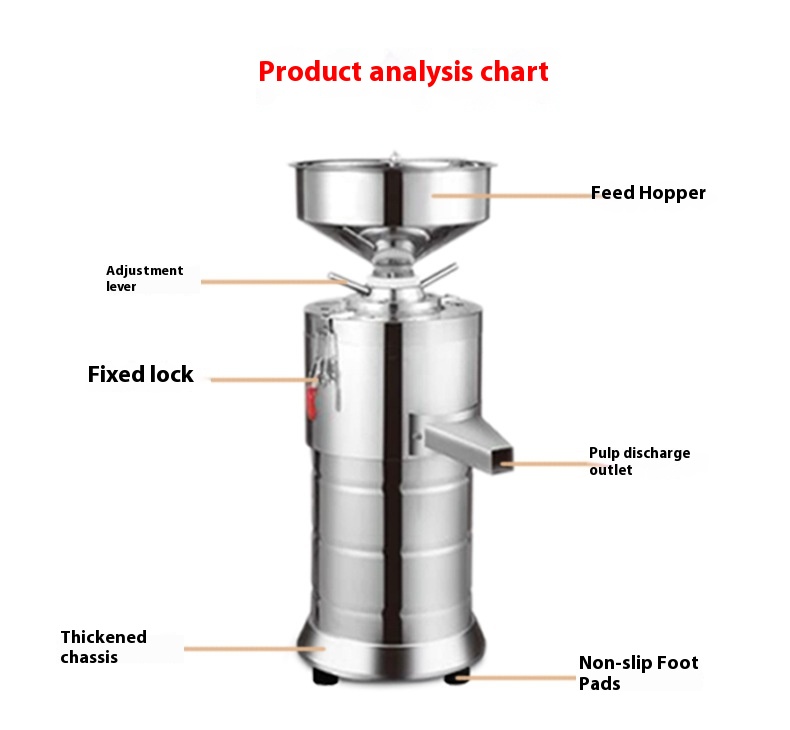 Product analysis chart

Feed Hopper

Adjustment lever

Fixed lock

Pulp discharge outlet

Thickened chassis

Non-slip Foot Pads