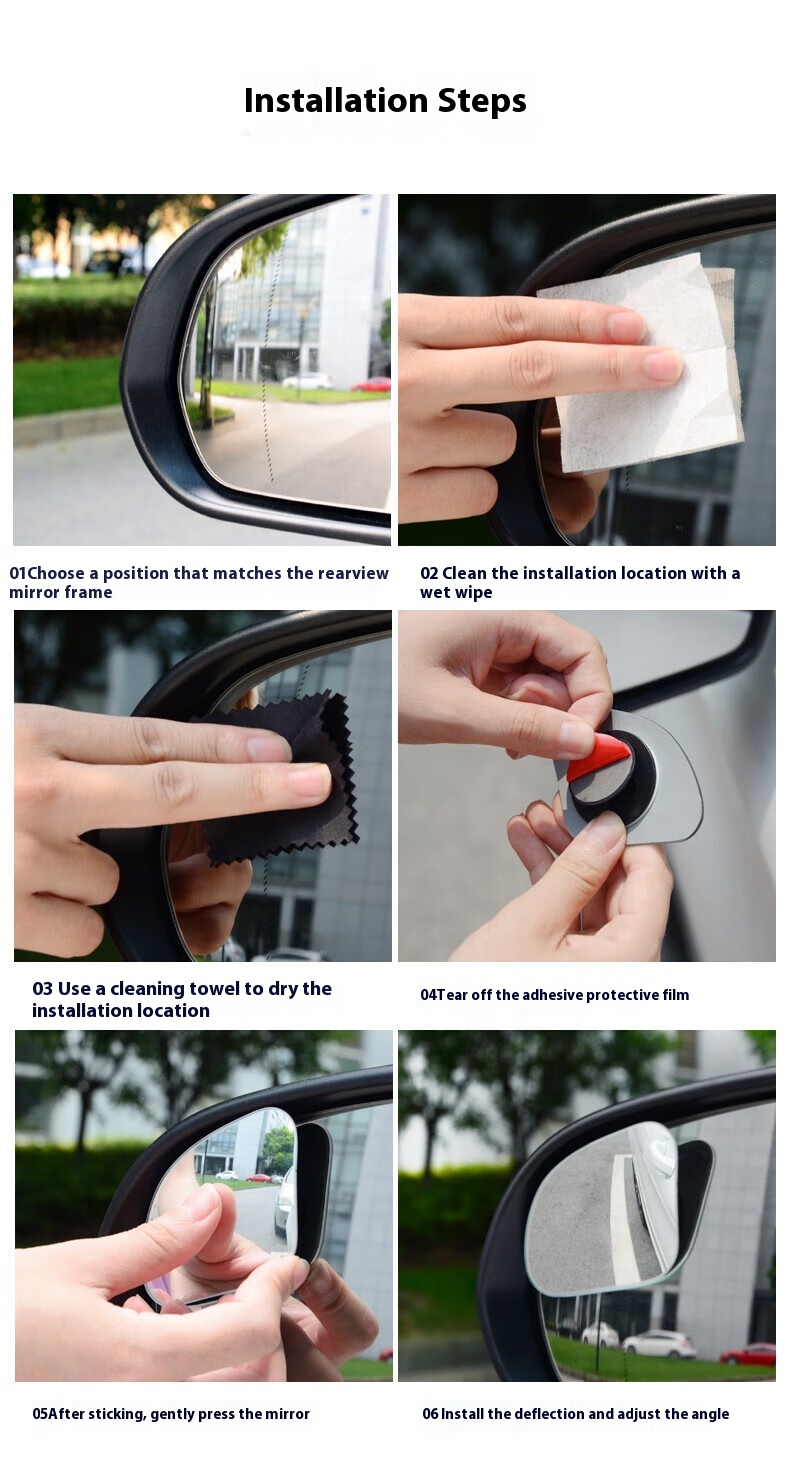 Installation Steps

01Choose a position that matches the rearview mirror frame

02 Clean the installation location with a wet wipe

03 Use a cleaning towel to dry the installation location

04Tear off the adhesive protective film

05After sticking, gently press the mirror

06 Install the deflection and adjust the angle