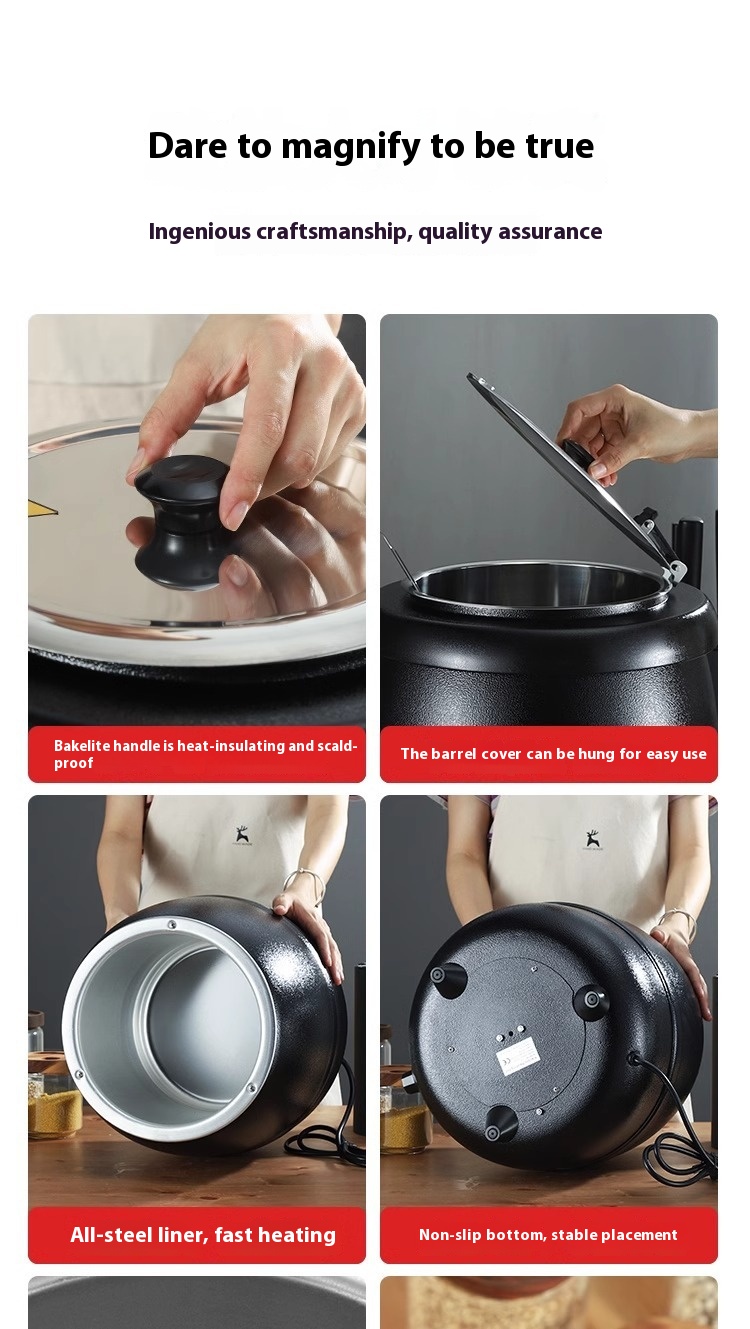 Dare to magnify to be true

Ingenious craftsmanship, quality assurance

Bakelite handle is heat-insulating and scald-proof

The barrel cover can be hung for easy use

All-steel liner, fast heating

Non-slip bottom, stable placement