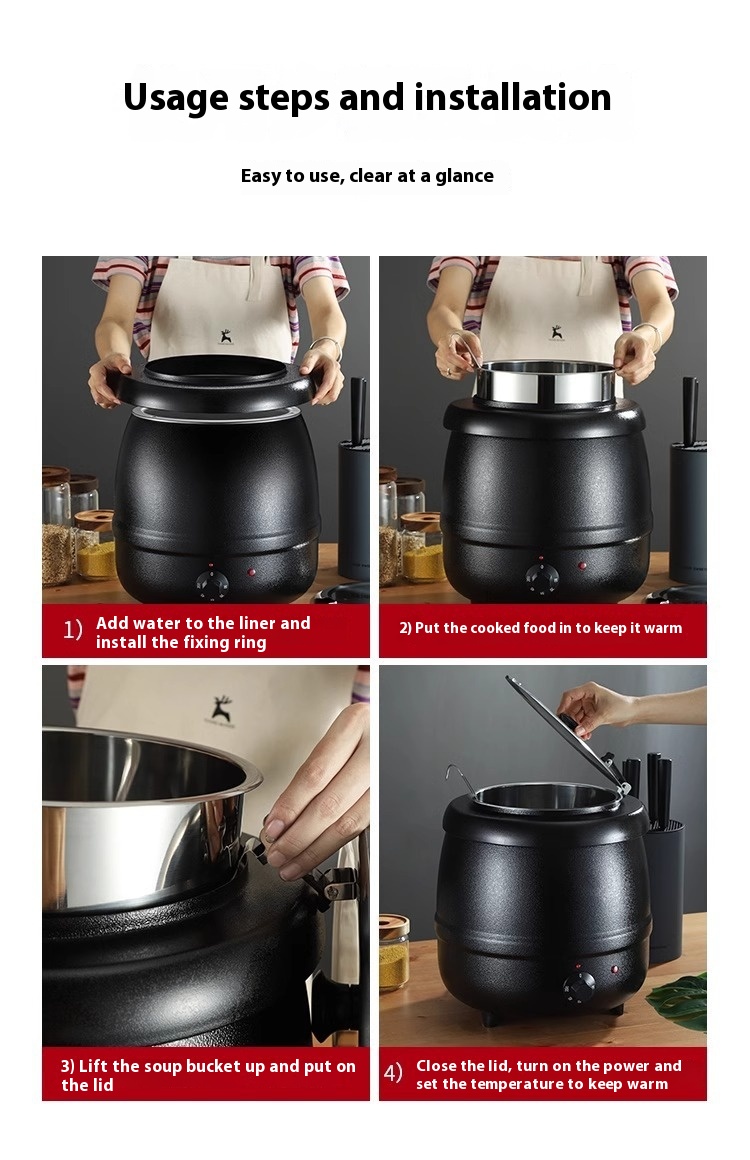 Usage steps and installation

Easy to use, clear at a glance

1) Add water to the liner and install the fixing ring

2) Put the cooked food in to keep it warm

3) Lift the soup bucket up and put on the lid

4) Close the lid, turn on the power and set the temperature to keep warm