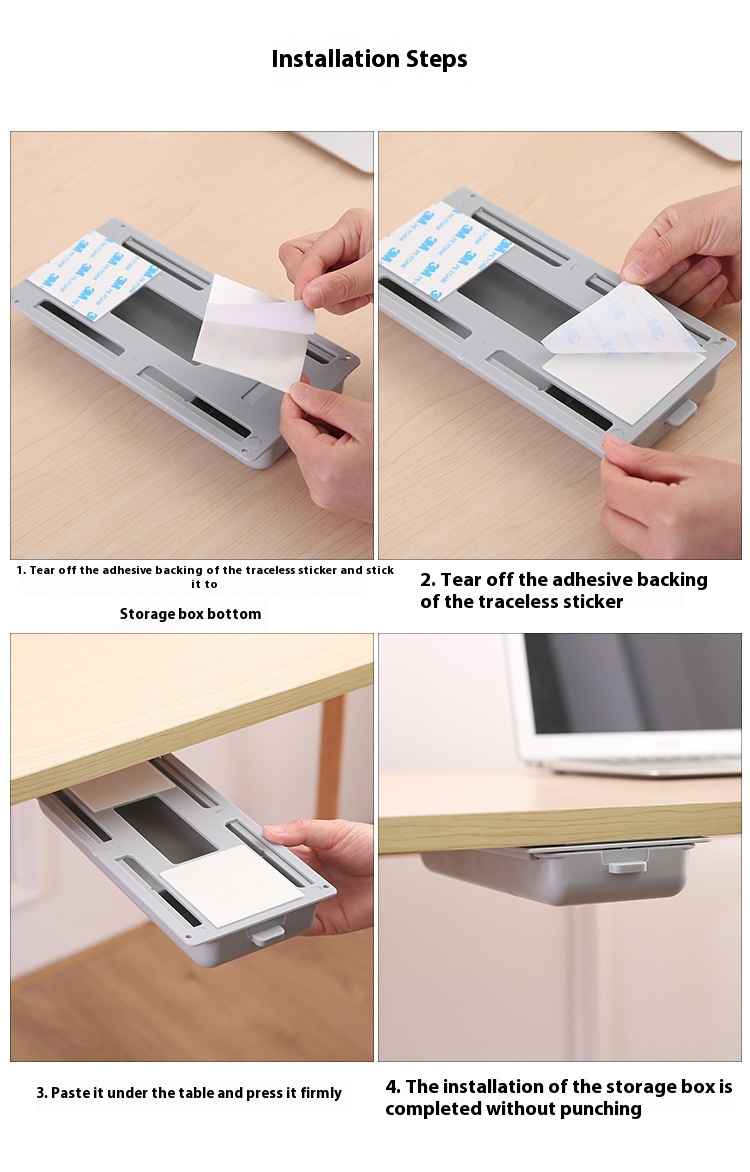 Installation Steps

1. Tear off the adhesive backing of the traceless sticker and stick it to

Storage box bottom

2. Tear off the adhesive backing of the traceless sticker

3. Paste it under the table and press it firmly

4. The installation of the storage box is completed without punching