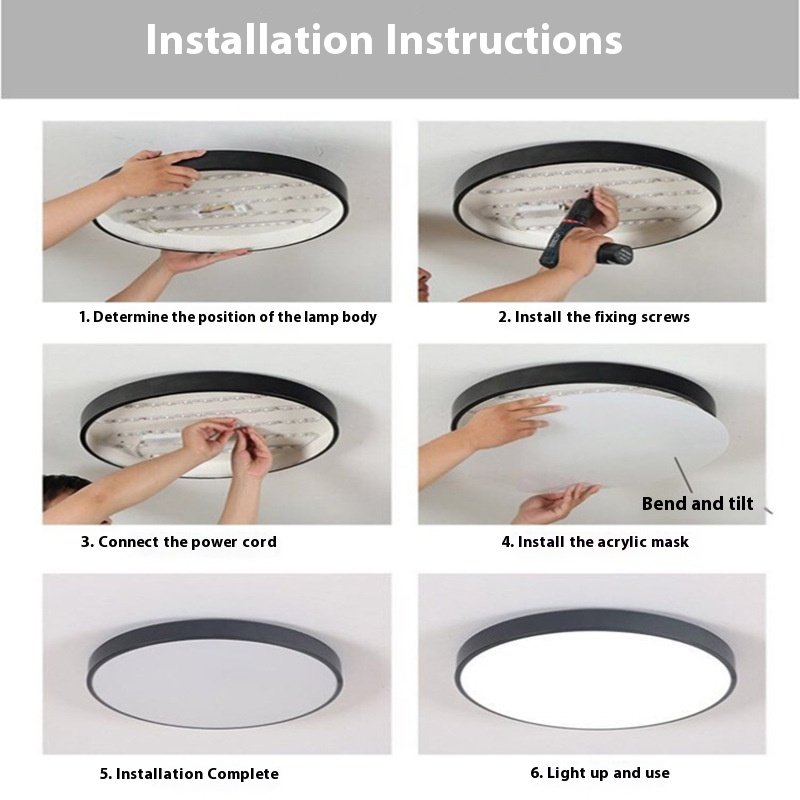 Installation Instructions

1. Determine the position of the lamp body

2. Install the fixing screws

3. Connect the power cord

Bend and tilt

4. Install the acrylic mask

5. Installation Complete

6. Light up and use