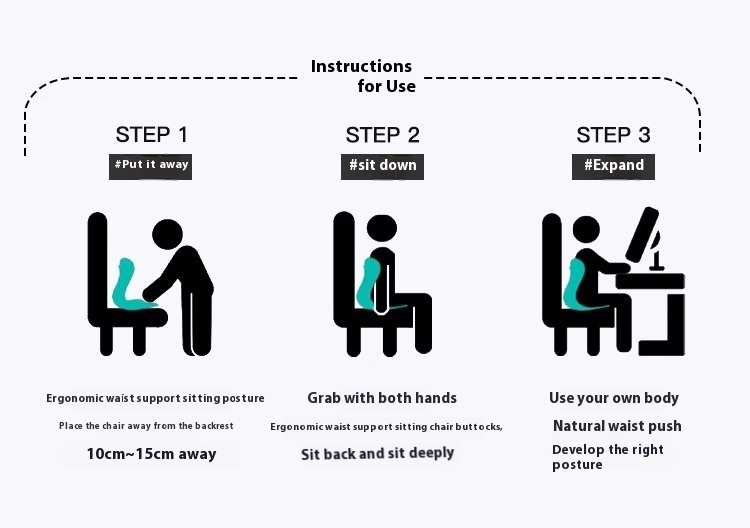 Instructions for Use

STEP 1

#Put it away

Ergonomic waist support sitting posture

Place the chair away from the backrest

10cm~15cm away

STEP 2

#sit down

Grab with both hands

Ergonomic waist support sitting chair buttocks,

Sit back and sit deeply

STEP 3

#Expand

Use your own body

Natural waist push

Develop the right posture