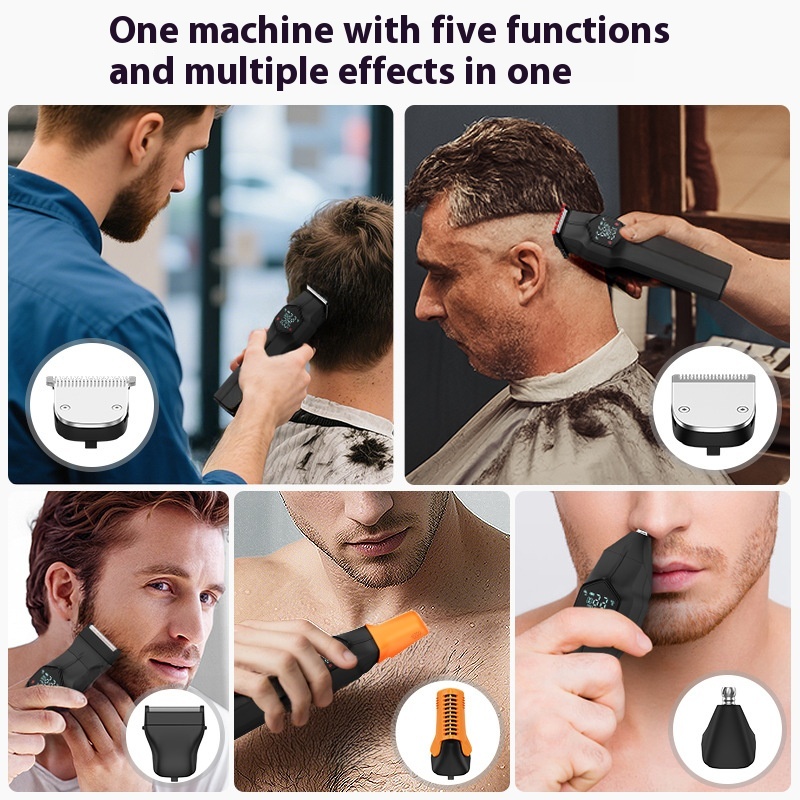 One machine with five functions and multiple effects in one