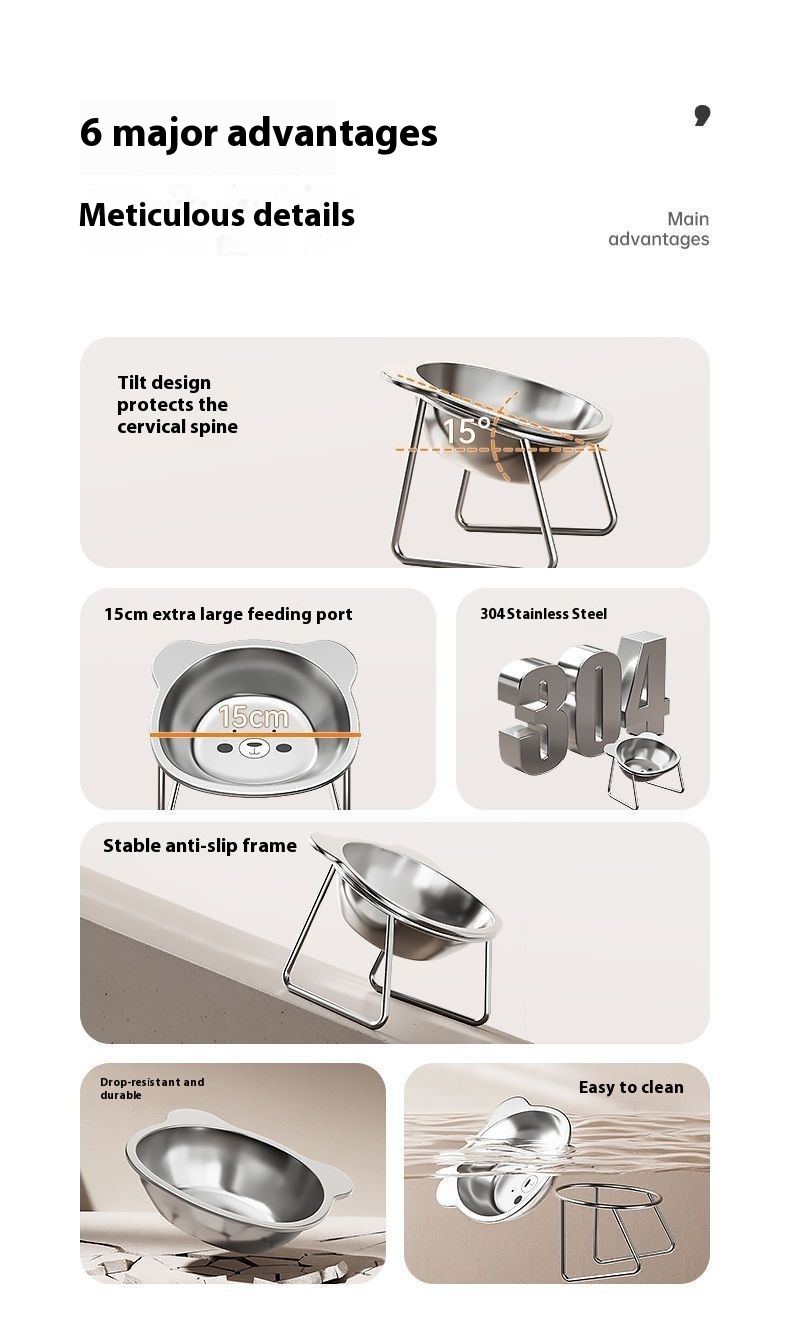 6 major advantages

Meticulous details

Main advantages

Tilt design protects the cervical spine

15°

15cm extra large feeding port

15cm

304 Stainless Steel

304

Stable anti-slip frame

Drop-resistant and durable

Easy to clean