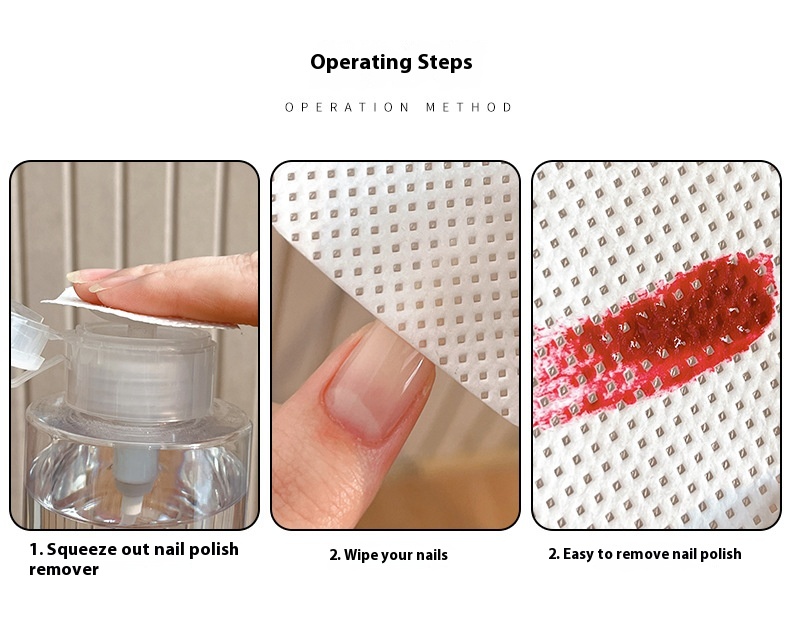 Operating Steps

OPERATION METHOD

1. Squeeze out nail polish remover

2. Wipe your nails

2. Easy to remove nail polish