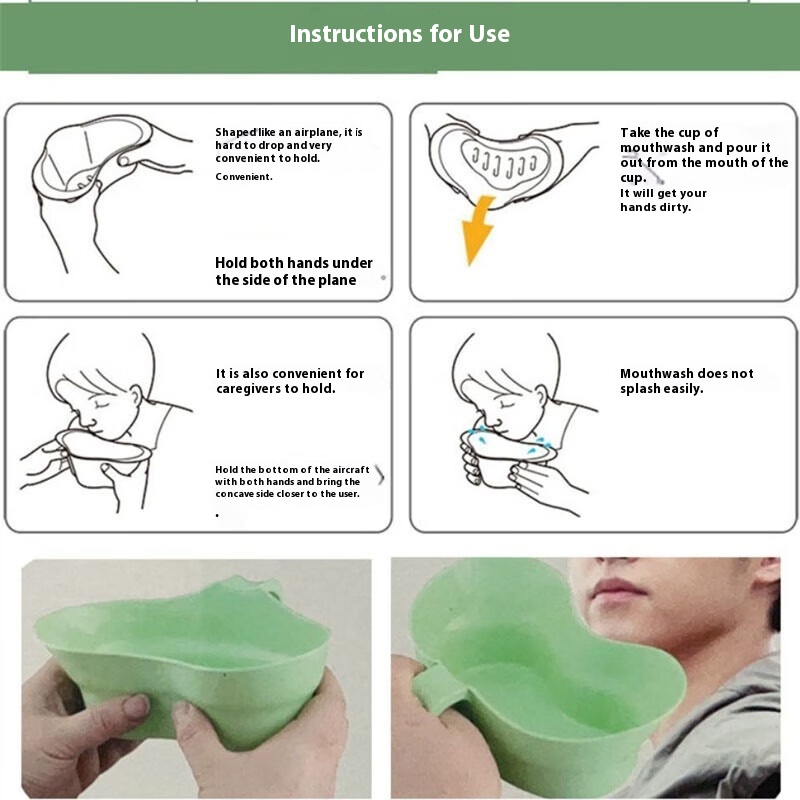 Instructions for Use

Shaped like an airplane, it is hard to drop and very convenient to hold.

Convenient.

Hold both hands under the side of the plane

Take the cup of mouthwash and pour it out from the mouth of the cup.

It will get your hands dirty.

It is also convenient for caregivers to hold.

Hold the bottom of the aircraft with both hands and bring the concave side closer to the user.

Mouthwash does not splash easily.