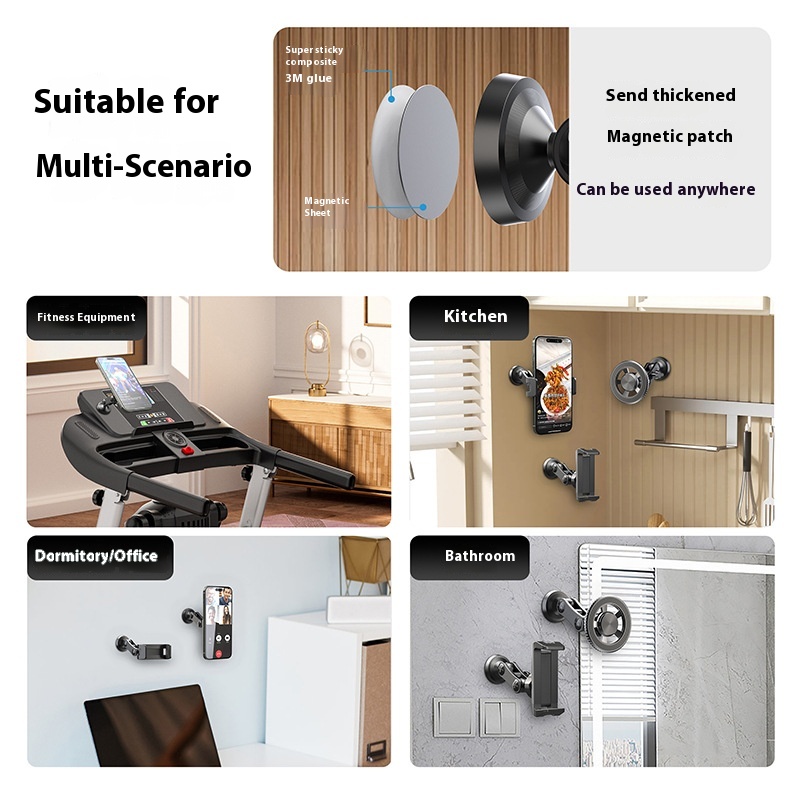 Suitable for
Multi-Scenario

Super sticky composite 3M glue

Magnetic Sheet

Send thickened
Magnetic patch
Can be used anywhere

Fitness Equipment

Kitchen

Dormitory/Office

Bathroom