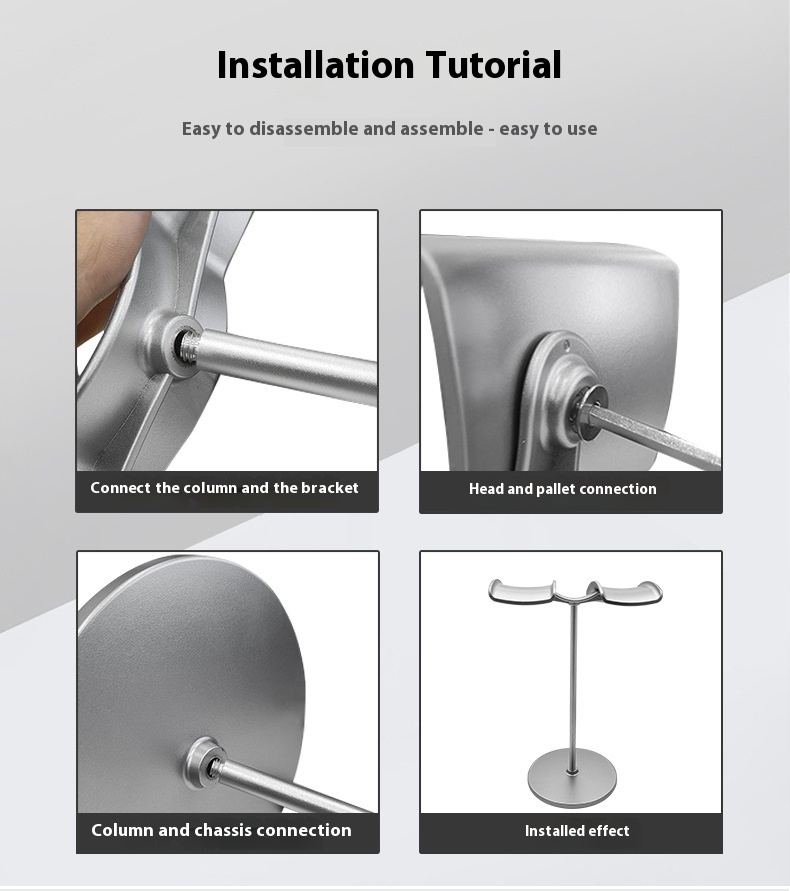 Installation Tutorial

Easy to disassemble and assemble - easy to use

Connect the column and the bracket

Head and pallet connection

Column and chassis connection

Installed effect