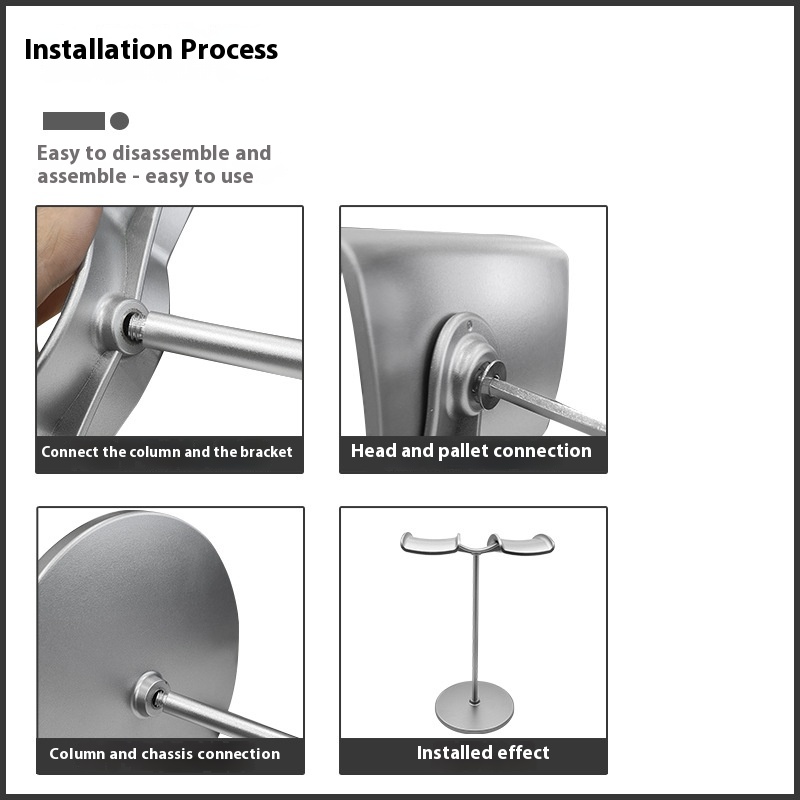 Installation Process

Easy to disassemble and assemble - easy to use

Connect the column and the bracket

Head and pallet connection

Column and chassis connection

Installed effect