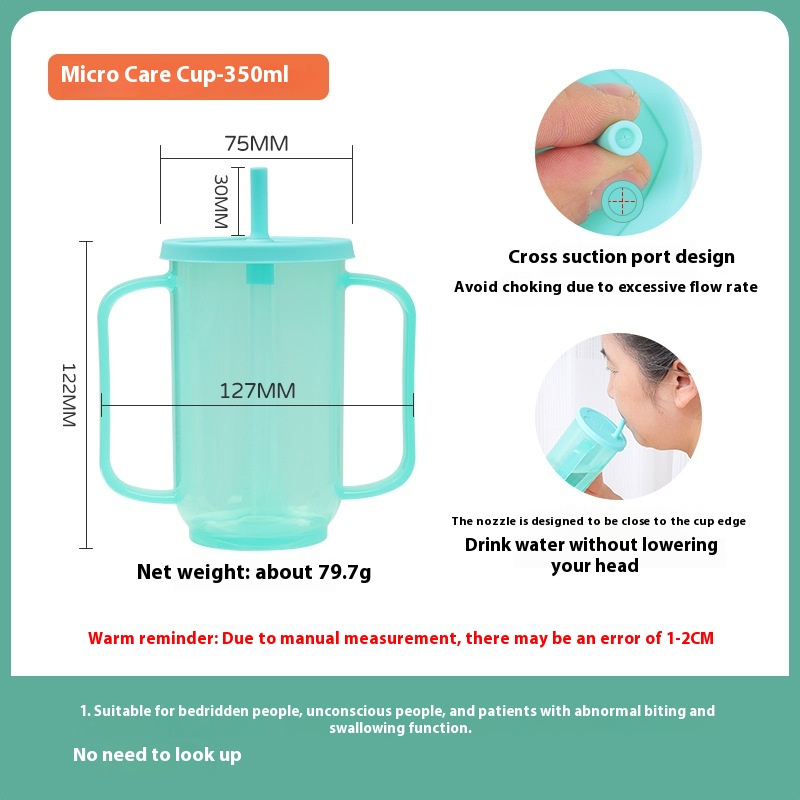 Micro Care Cup-350ml

75MM

30MM

122MM

127MM

Net weight: about 79.7g

Cross suction port design

Avoid choking due to excessive flow rate

The nozzle is designed to be close to the cup edge

Drink water without lowering your head

Warm reminder: Due to manual measurement, there may be an error of 1-2CM

1. Suitable for bedridden people, unconscious people, and patients with abnormal biting and swallowing function.

No need to look up