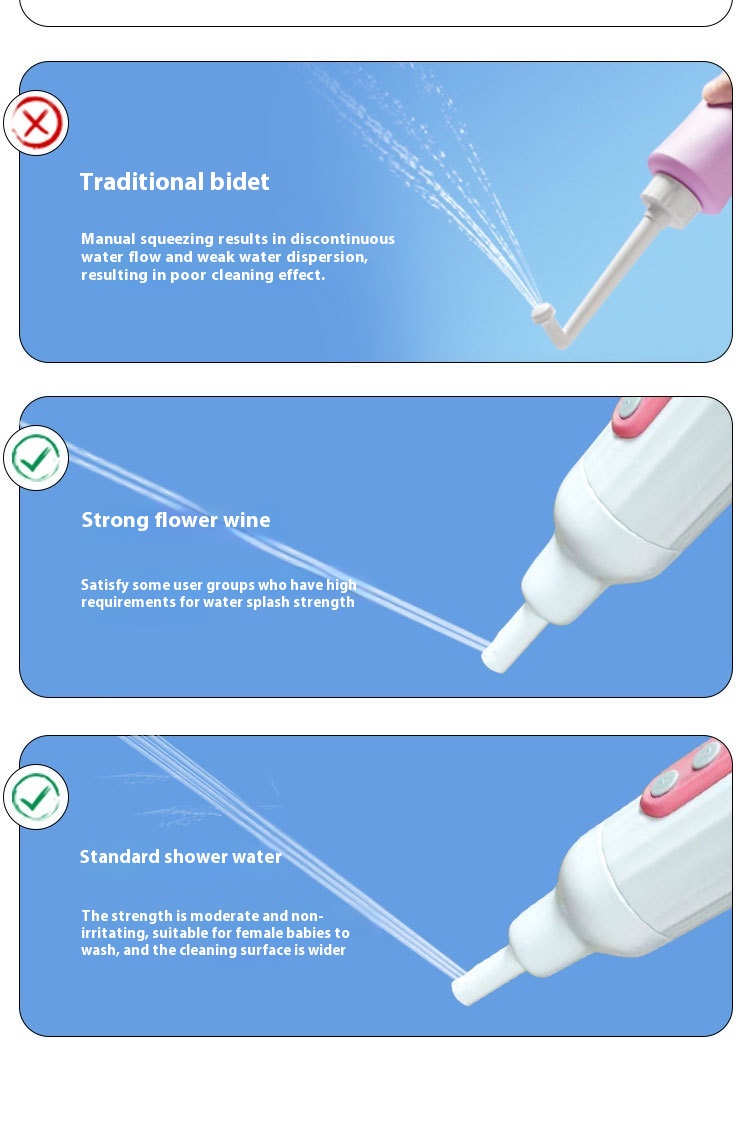 Traditional bidet

Manual squeezing results in discontinuous water flow and weak water dispersion, resulting in poor cleaning effect.

Strong flower wine

Satisfy some user groups who have high requirements for water splash strength

Standard shower water

The strength is moderate and non-irritating, suitable for female babies to wash, and the cleaning surface is wider