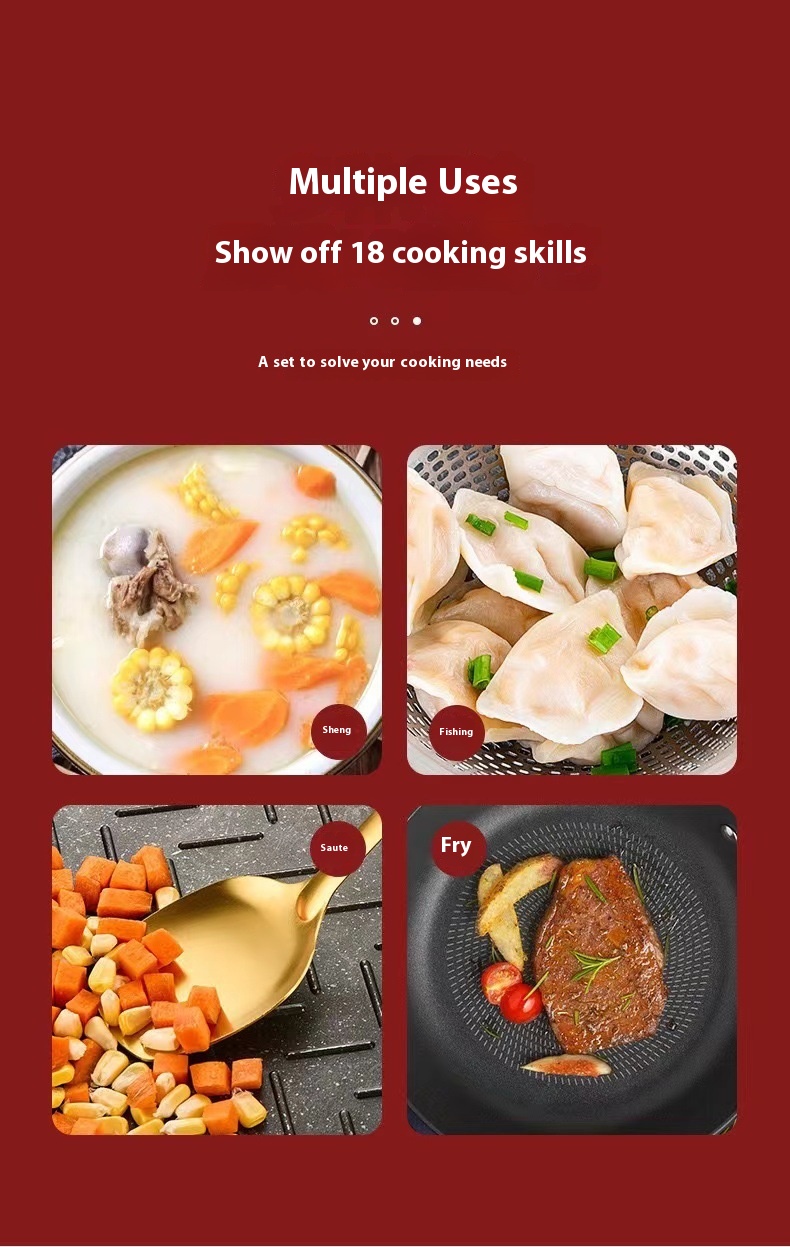 Multiple Uses

Show off 18 cooking skills

A set to solve your cooking needs

Sheng

Fishing

Saute

Fry