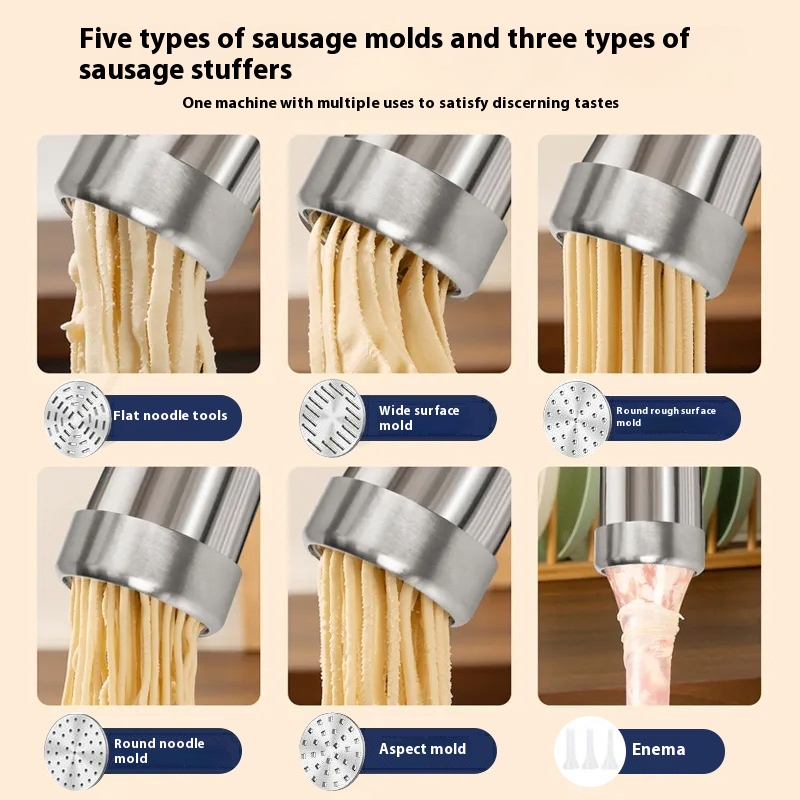 Five types of sausage molds and three types of sausage stuffers

One machine with multiple uses to satisfy discerning tastes

Flat noodle tools

Wide surface mold

Round rough surface mold

Round noodle mold

Aspect mold

Enema