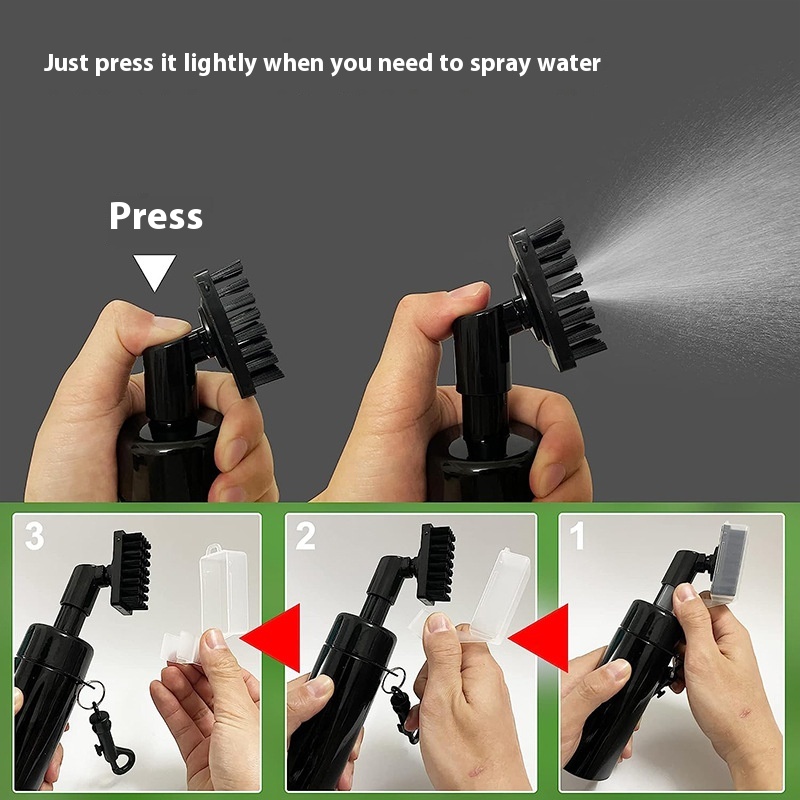 Just press it lightly when you need to spray water

Press

3

2

1