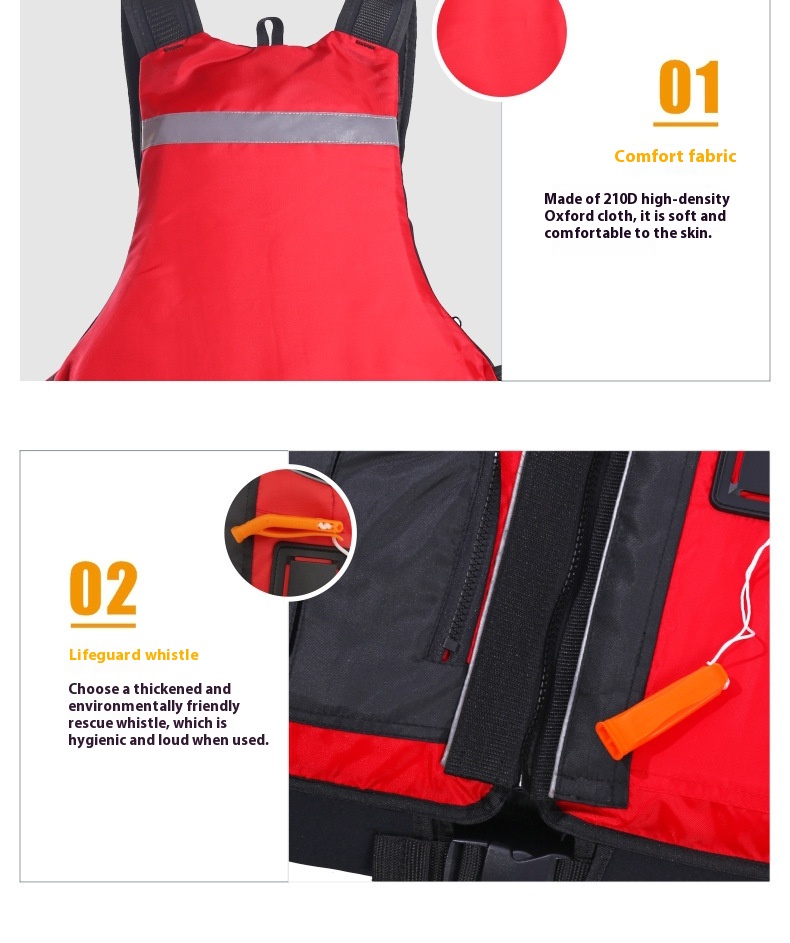 01

Comfort fabric

Made of 210D high-density Oxford cloth, it is soft and comfortable to the skin.

02

Lifeguard whistle

Choose a thickened and environmentally friendly rescue whistle, which is hygienic and loud when used.