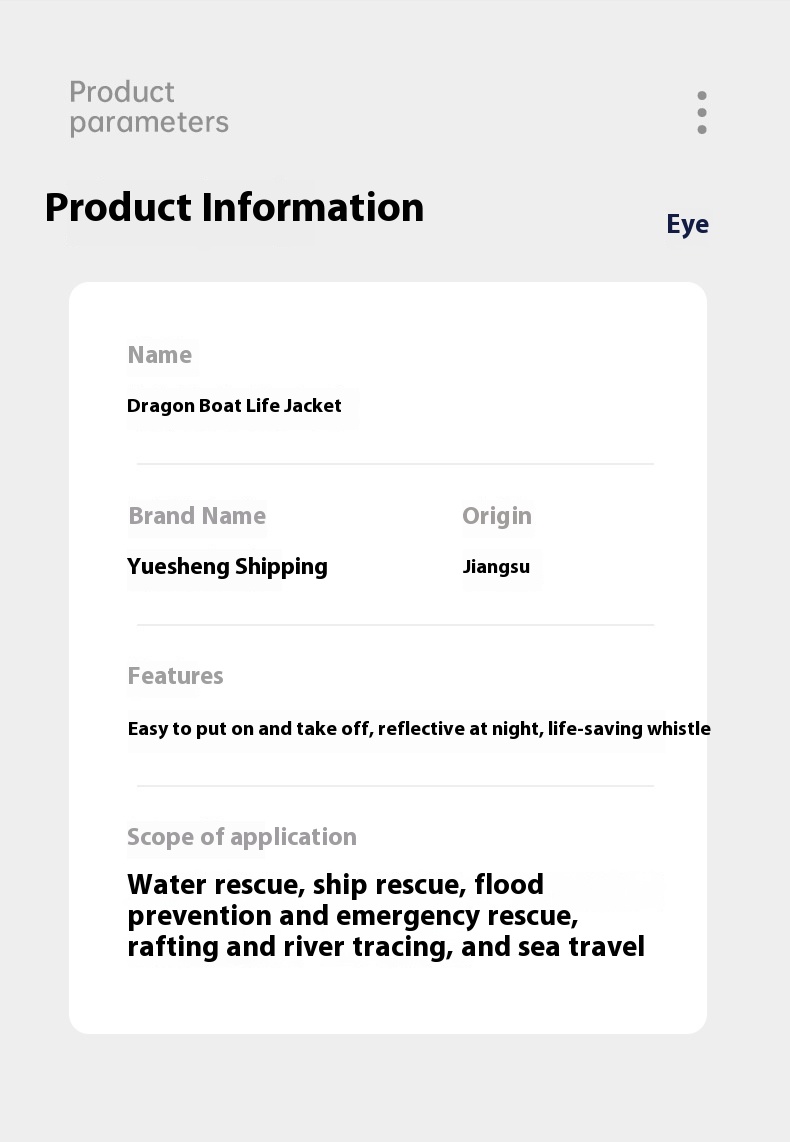 Product parameters

Product Information

Eye

Name

Dragon Boat Life Jacket

Brand Name

Yuesheng Shipping

Origin

Jiangsu

Features

Easy to put on and take off, reflective at night, life-saving whistle

Scope of application

Water rescue, ship rescue, flood prevention and emergency rescue, rafting and river tracing, and sea travel