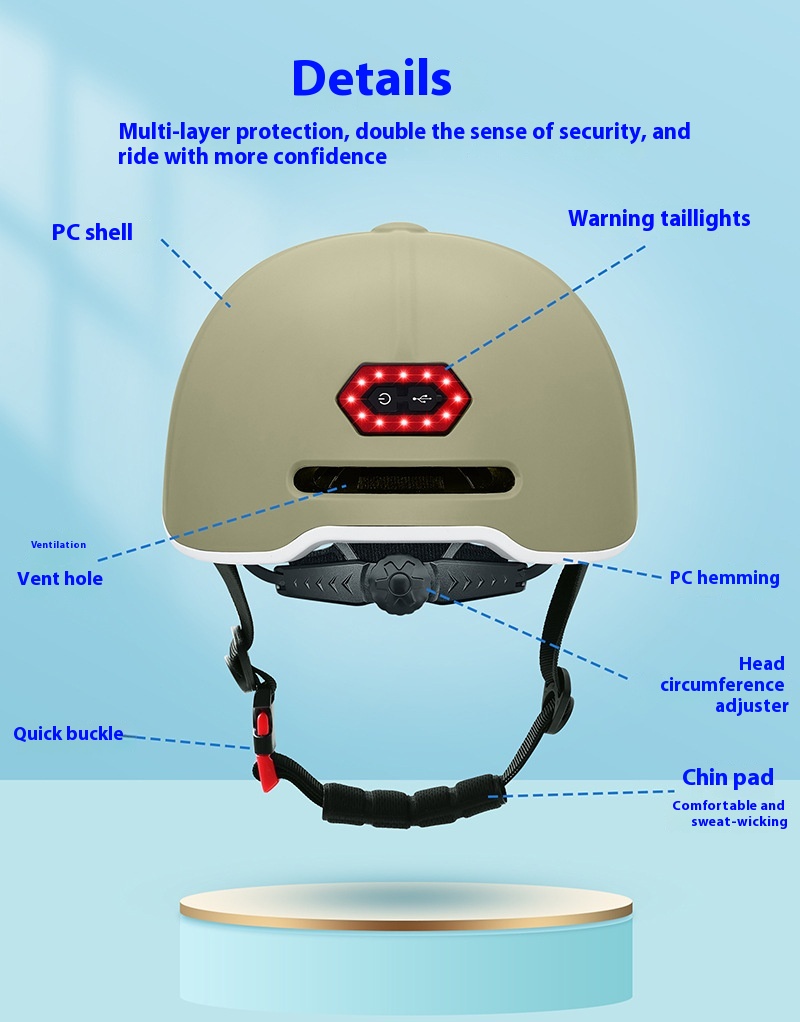 Details

Multi-layer protection, double the sense of security, and ride with more confidence

PC shell

Warning taillights

Ventilation

Vent hole

PC hemming

Head circumference adjuster

Quick buckle

Chin pad

Comfortable and sweat-wicking