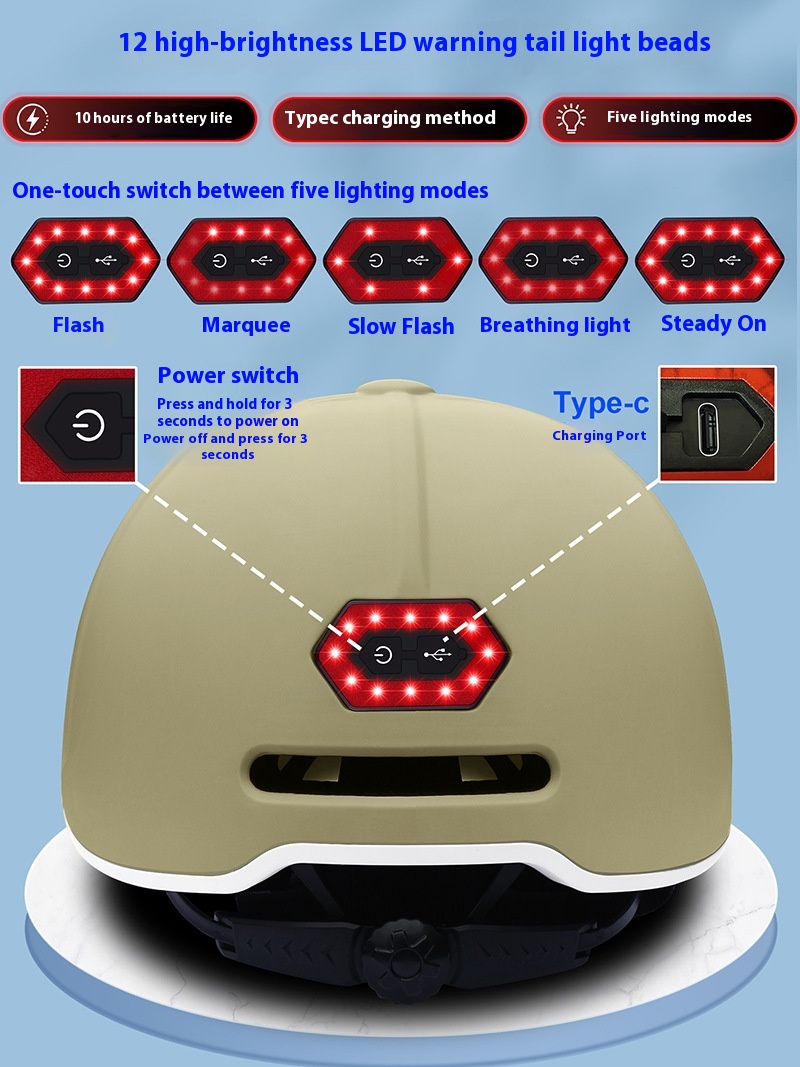 12 high-brightness LED warning tail light beads

10 hours of battery life

Typec charging method

Five lighting modes

One-touch switch between five lighting modes

Flash

Marquee

Slow Flash

Breathing light

Steady On

Power switch

Press and hold for 3 seconds to power on Power off and press for 3 seconds

Type-c

Charging Port